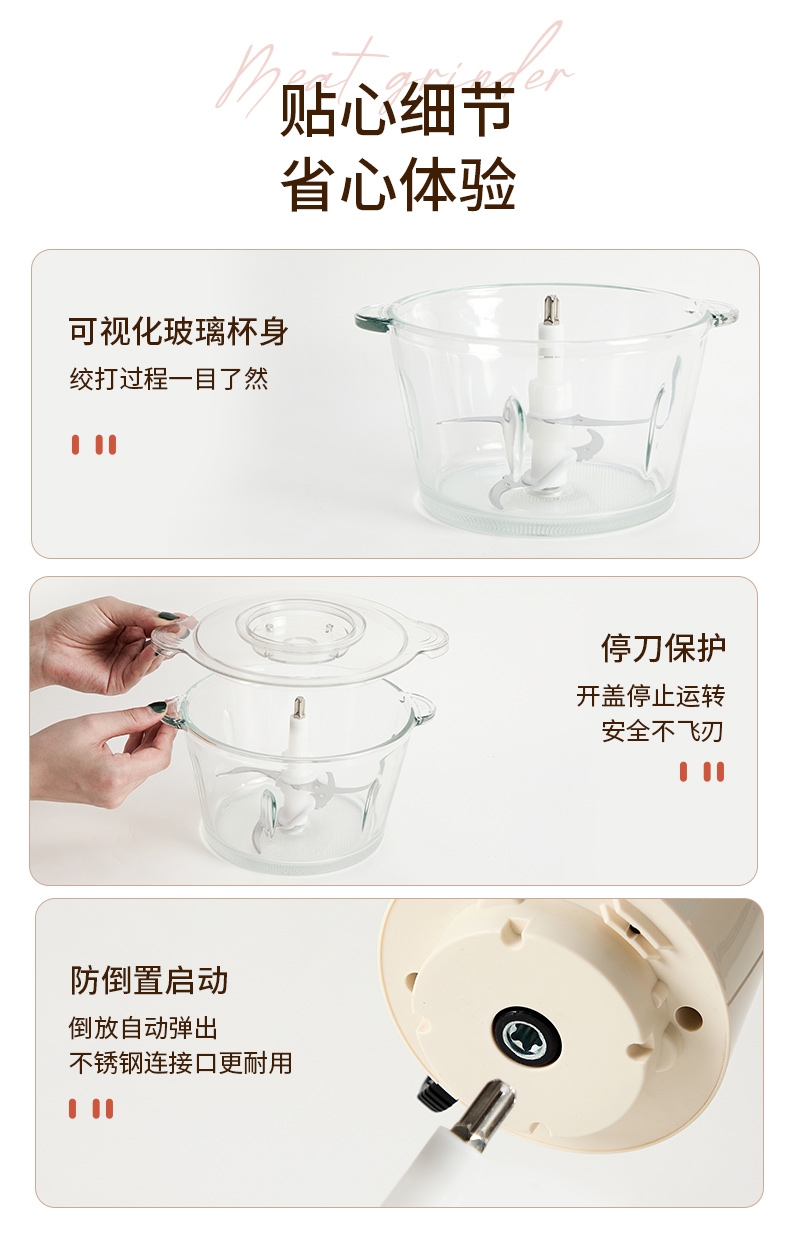 Meat grinder

贴心细节
省心体验

可视化玻璃杯身
绞打过程一目了然

停刀保护
开盖停止运转
安全不飞刃

防倒置启动
倒放自动弹出
不锈钢连接口更耐用