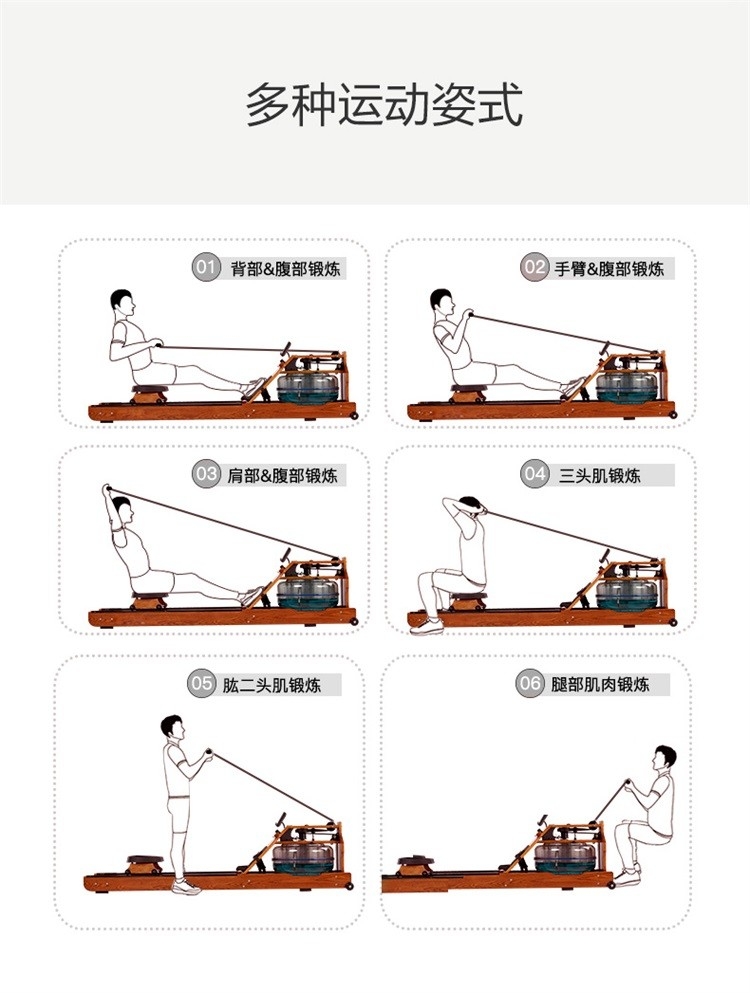 多种运动姿式

01 背部&腹部锻炼

02 手臂&腹部锻炼

03 肩部&腹部锻炼

04 三头肌锻炼

05 肱二头肌锻炼

06 腿部肌肉锻炼