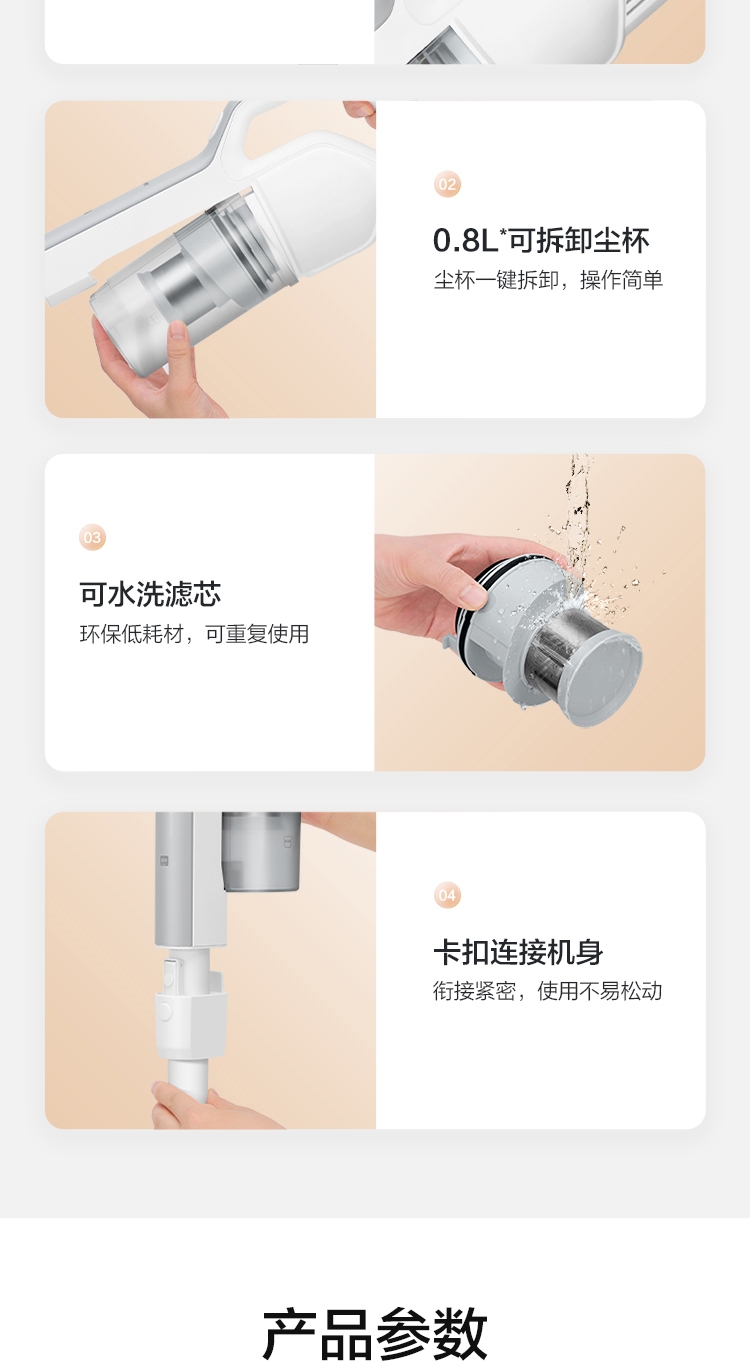 02

0.8L*可拆卸尘杯

尘杯一键拆卸，操作简单

03

可水洗滤芯

环保低耗材，可重复使用

04

卡扣连接机身

衔接紧密，使用不易松动

产品参数