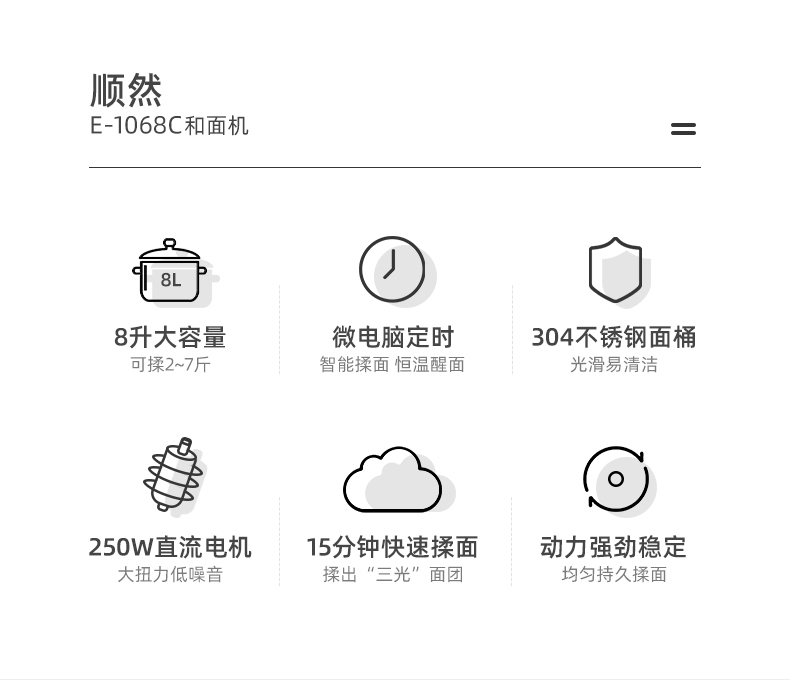 顺然
E-1068C和面机

8L

8升大容量
可揉2~7斤

微电脑定时
智能揉面 恒温醒面

304不锈钢面桶
光滑易清洁

250W直流电机
大扭力低噪音

15分钟快速揉面
揉出“三光”面团

动力强劲稳定
均匀持久揉面