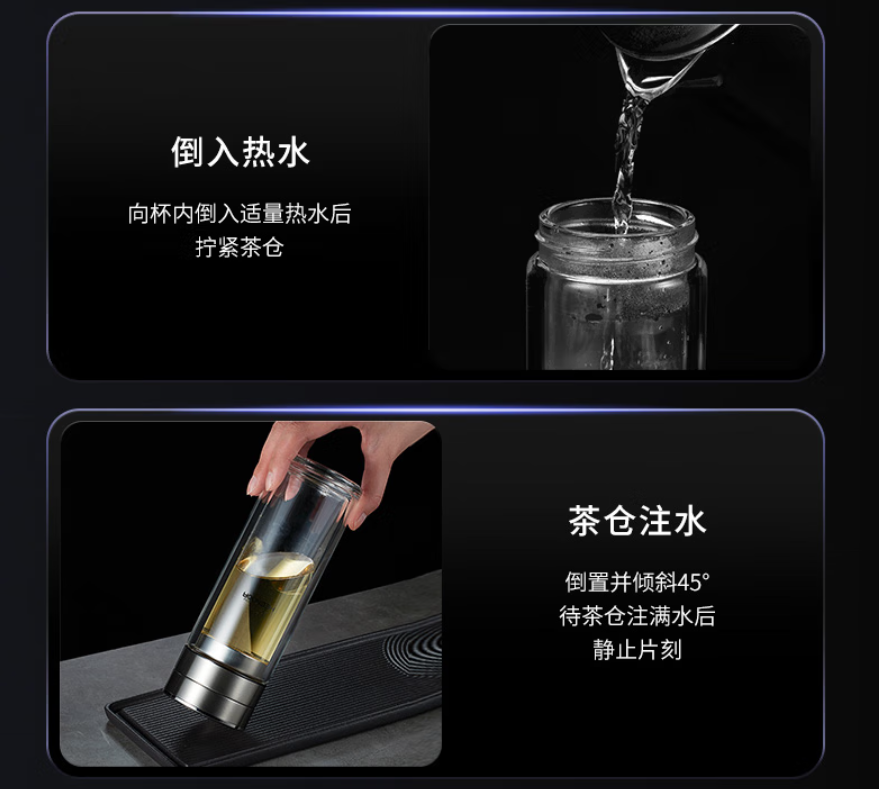 倒入热水

向杯内倒入适量热水后
拧紧茶仓

茶仓注水

倒置并倾斜45°
待茶仓注满水后
静止片刻