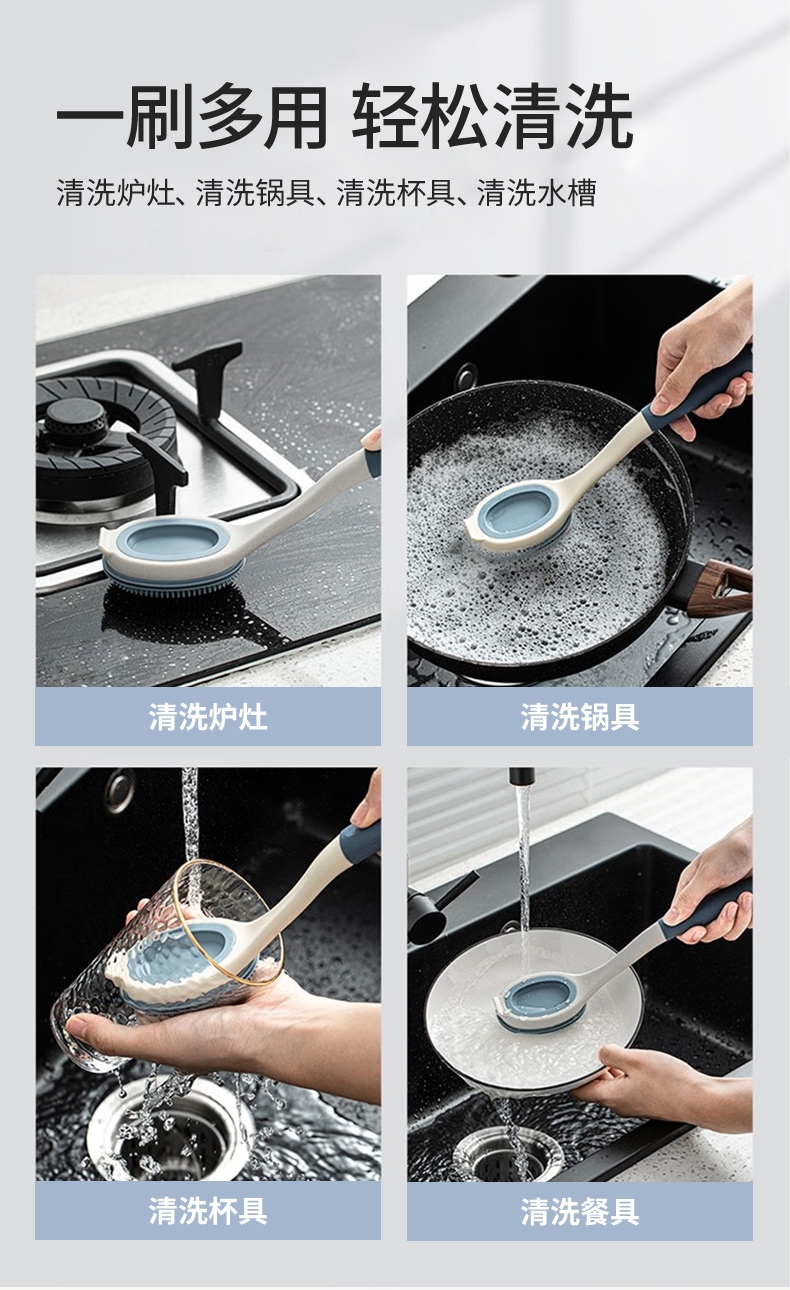 一刷多用 轻松清洗

清洗炉灶、清洗锅具、清洗杯具、清洗水槽

清洗炉灶

清洗锅具

清洗杯具

清洗餐具