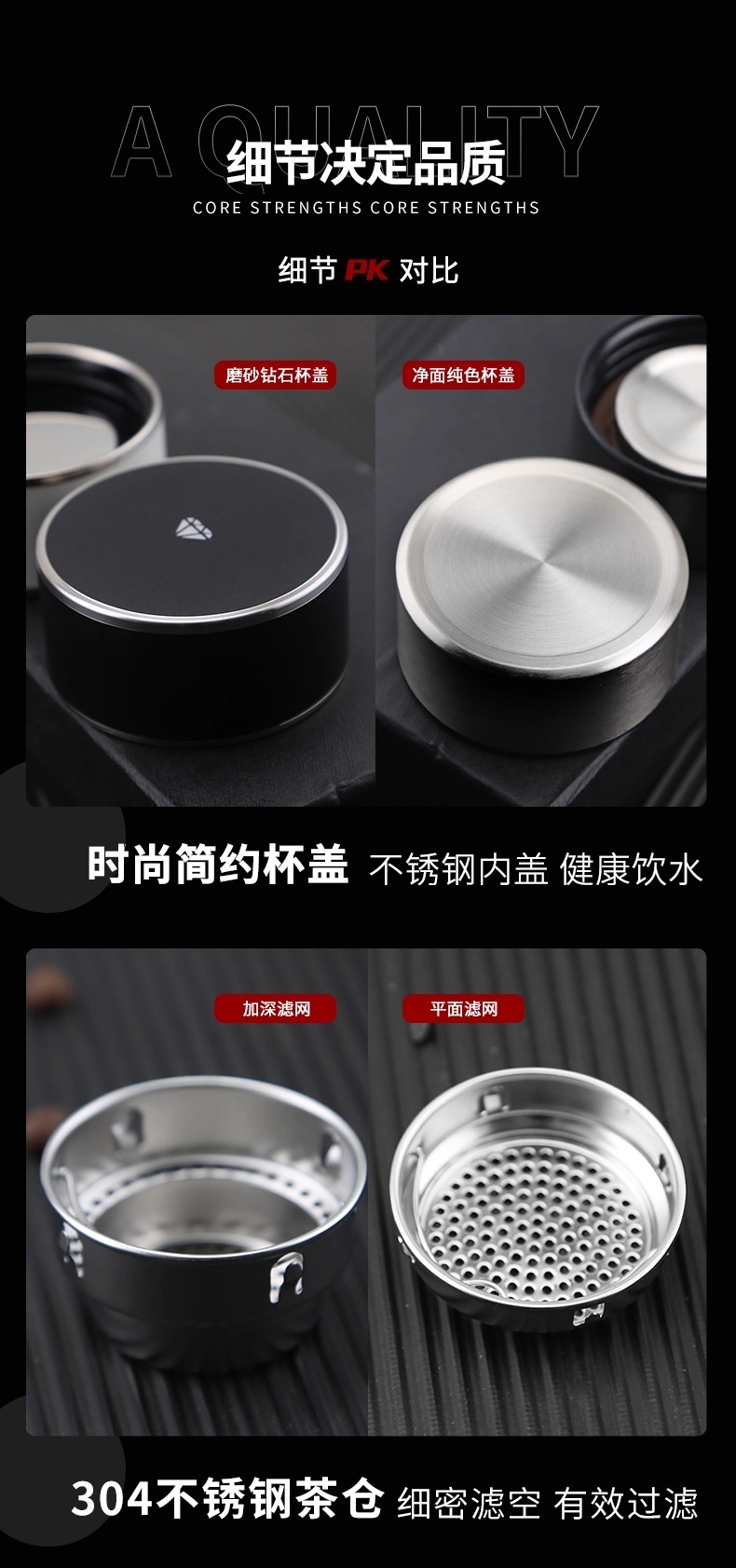 A QUALITY
细节决定品质
CORE STRENGTHS CORE STRENGTHS

细节 PK 对比

磨砂钻石杯盖
净面纯色杯盖

时尚简约杯盖 不锈钢内盖 健康饮水

加深滤网
平面滤网

304不锈钢茶仓 细密滤空 有效过滤