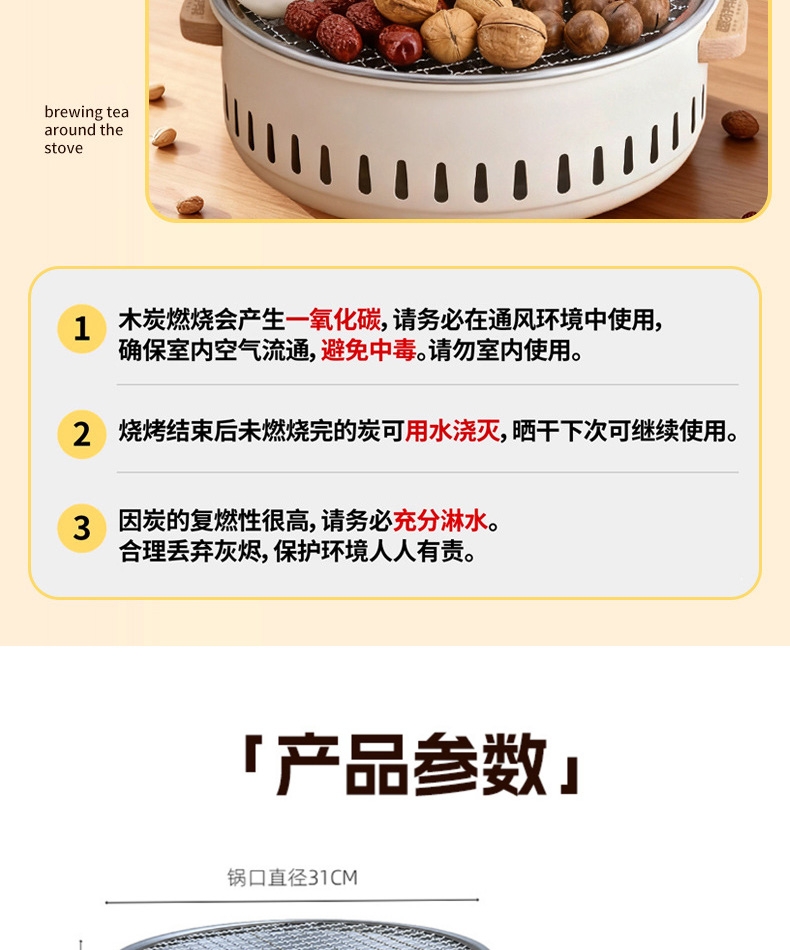 brewing tea around the stove

1 木炭燃烧会产生一氧化碳，请务必在通风环境中使用，确保室内空气流通，避免中毒。请勿室内使用。

2 烧烤结束后未燃烧完的炭可用水浇灭，晒干下次可继续使用。

3 因炭的复燃性很高，请务必充分淋水。合理丢弃灰烬，保护环境人人有责。

「产品参数」

锅口直径31CM