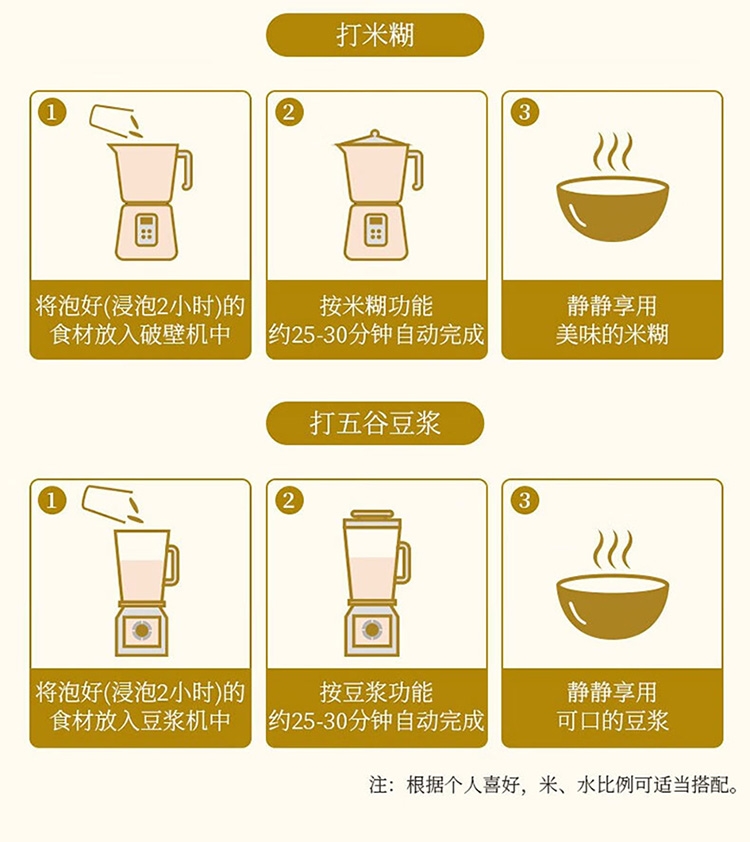 打米糊

1
将泡好(浸泡2小时)的食材放入破壁机中

2
按米糊功能
约25-30分钟自动完成

3
静静享用
美味的米糊

打五谷豆浆

1
将泡好(浸泡2小时)的食材放入豆浆机中

2
按豆浆功能
约25-30分钟自动完成

3
静静享用
可口的豆浆

注：根据个人喜好，米、水比例可适当搭配。