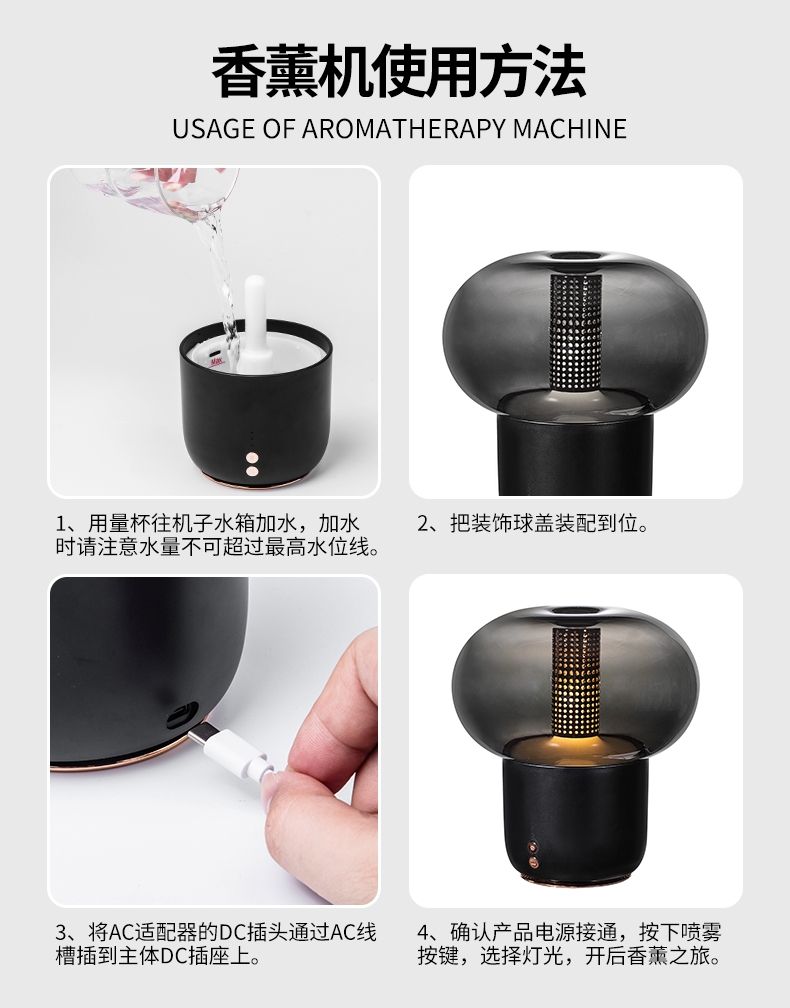 香薰机使用方法

USAGE OF AROMATHERAPY MACHINE

1、用量杯往机子水箱加水，加水时请注意水量不可超过最高水位线。

2、把装饰球盖装配到位。

3、将AC适配器的DC插头通过AC线槽插到主体DC插座上。

4、确认产品电源接通，按下喷雾按键，选择灯光，开启香薰之旅。