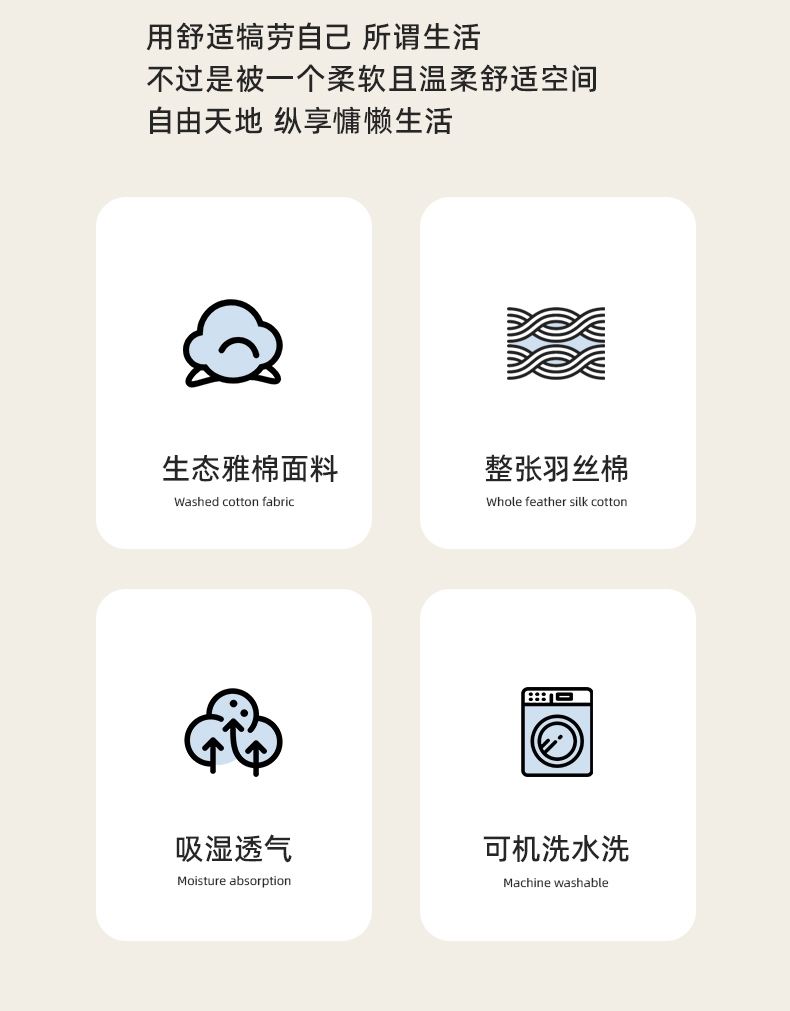 用舒适犒劳自己 所谓生活
不过是被一个柔软且温柔舒适空间
自由天地 纵享慵懒生活

生态雅棉面料
Washed cotton fabric

整张羽丝棉
Whole feather silk cotton

吸湿透气
Moisture absorption

可机洗水洗
Machine washable