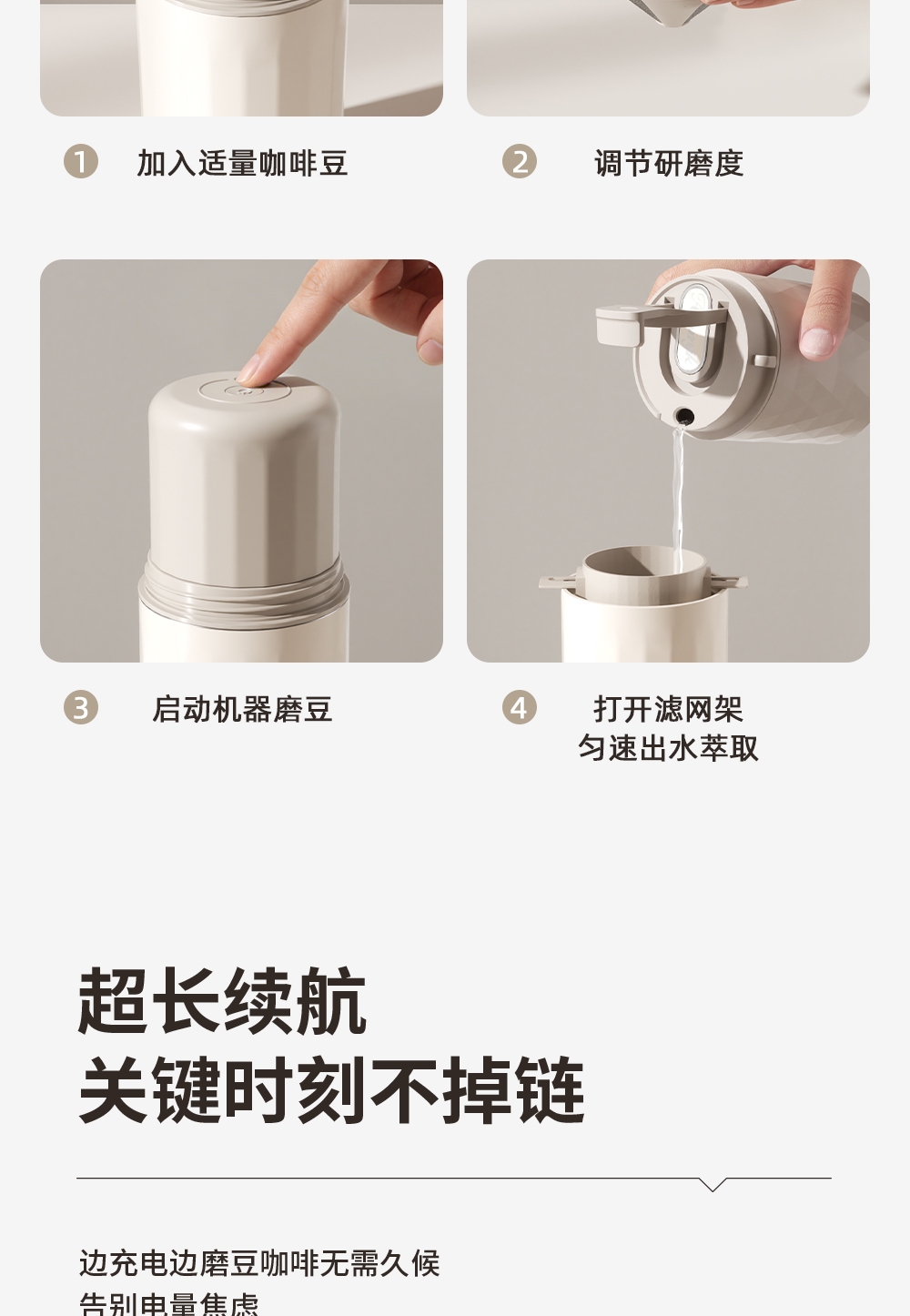 1 加入适量咖啡豆

2 调节研磨度

3 启动机器磨豆

4 打开滤网架
匀速出水萃取

超长续航
关键时刻不掉链

边充电边磨豆咖啡无需久候
告别电量焦虑