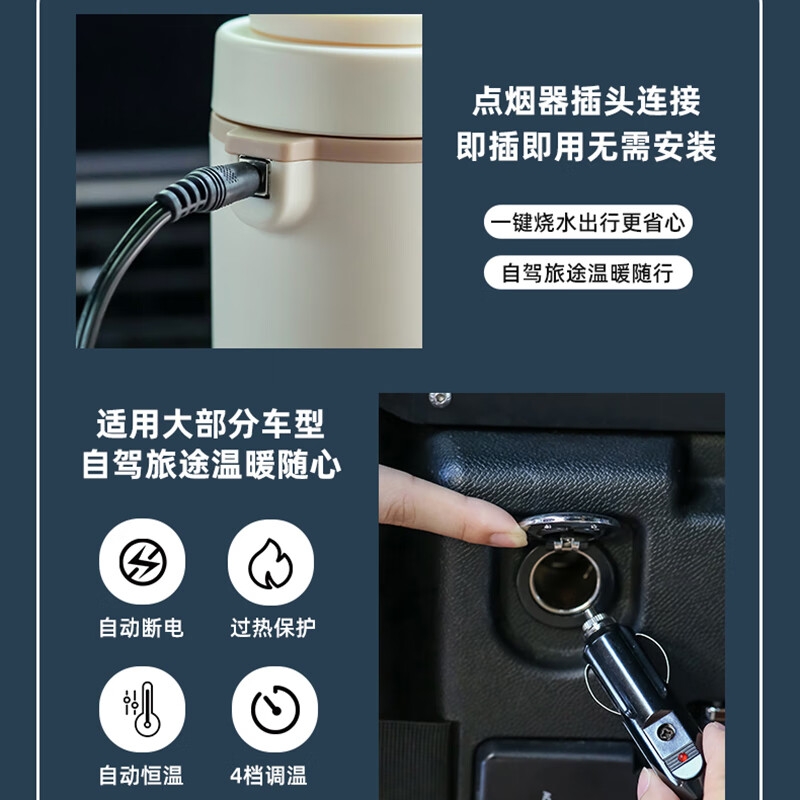 点烟器插头连接
即插即用无需安装

一键烧水出行更省心

自驾旅途温暖随行

适用大部分车型
自驾旅途温暖随心

自动断电

过热保护

自动恒温

4档调温