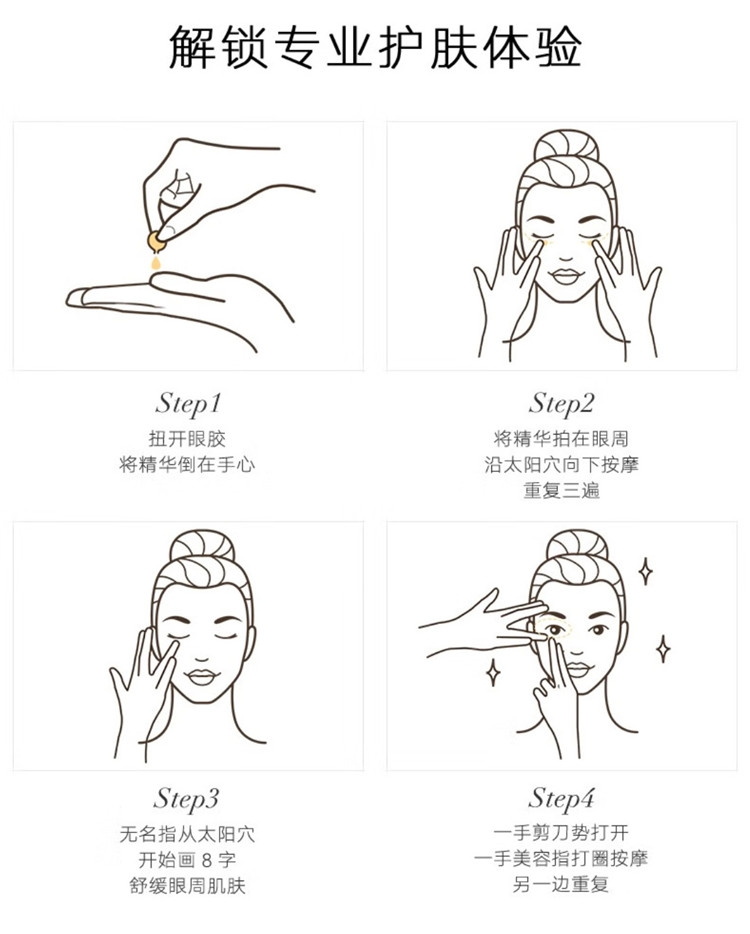 解锁专业护肤体验

Step1
扭开眼胶
将精华倒在手心

Step2
将精华拍在眼周
沿太阳穴向下按摩
重复三遍

Step3
无名指从太阳穴
开始画 8 字
舒缓眼周肌肤

Step4
一手剪刀势打开
一手美容指打圈按摩
另一边重复