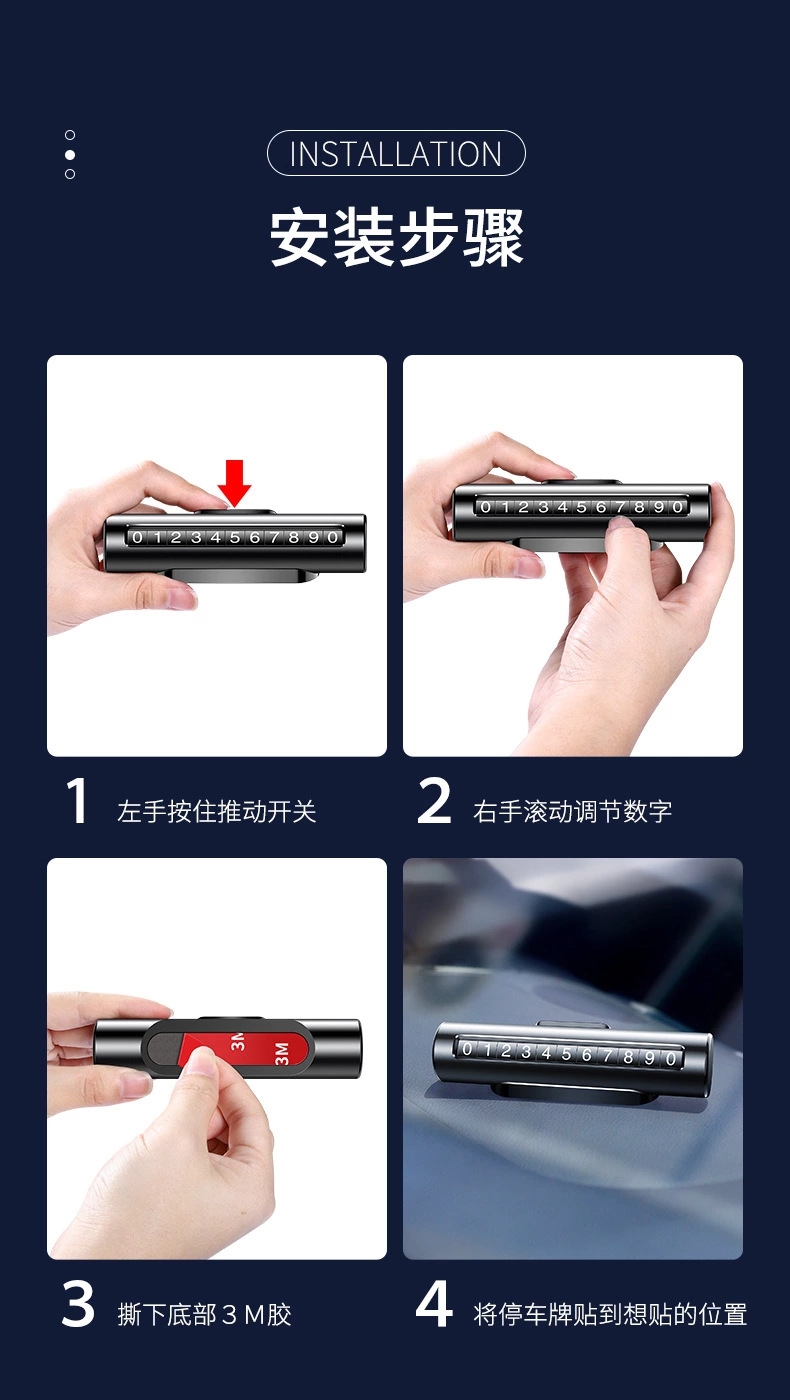 INSTALLATION

安装步骤

0 1 2 3 4 5 6 7 8 9 0

0 1 2 3 4 5 6 7 8 9 0

1 左手按住推动开关

2 右手滚动调节数字

3M 3M

0 1 2 3 4 5 6 7 8 9 0

3 撕下底部 3 M胶

4 将停车牌贴到想贴的位置