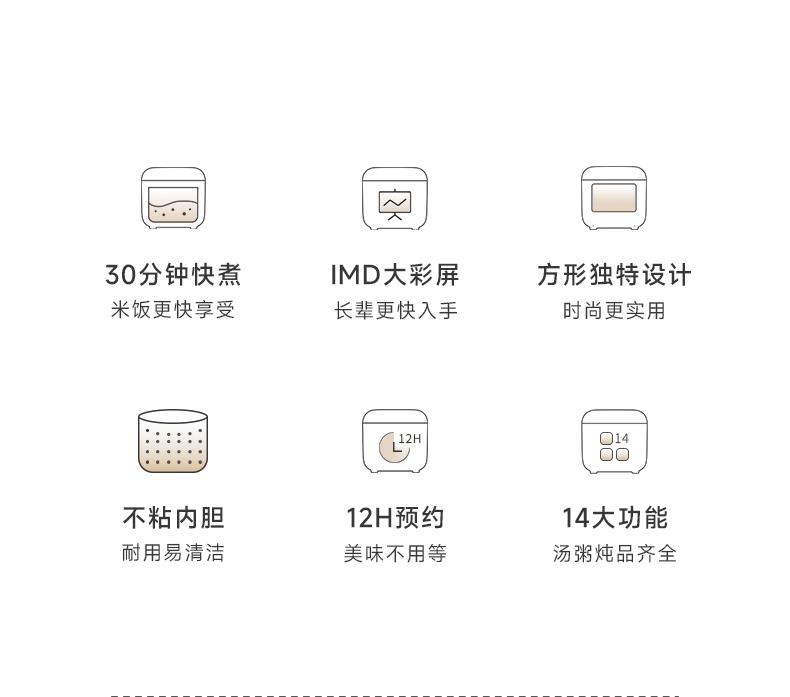 30分钟快煮
米饭更快享受

IMD大彩屏
长辈更快入手

方形独特设计
时尚更实用

不粘内胆
耐用易清洁

12H
12H预约
美味不用等

14
14大功能
汤粥炖品齐全