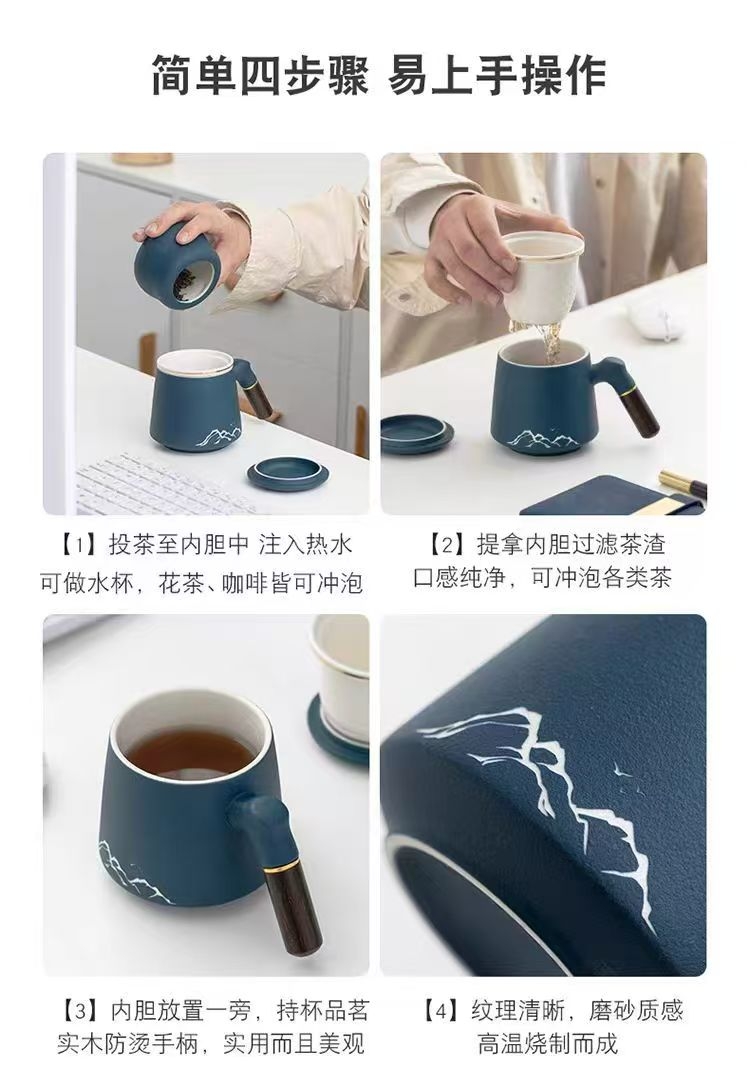 简单四步骤 易上手操作

【1】投茶至内胆中 注入热水
可做水杯，花茶、咖啡皆可冲泡

【2】提拿内胆过滤茶渣
口感纯净，可冲泡各类茶

【3】内胆放置一旁，持杯品茗
实木防烫手柄，实用而且美观

【4】纹理清晰，磨砂质感
高温烧制而成