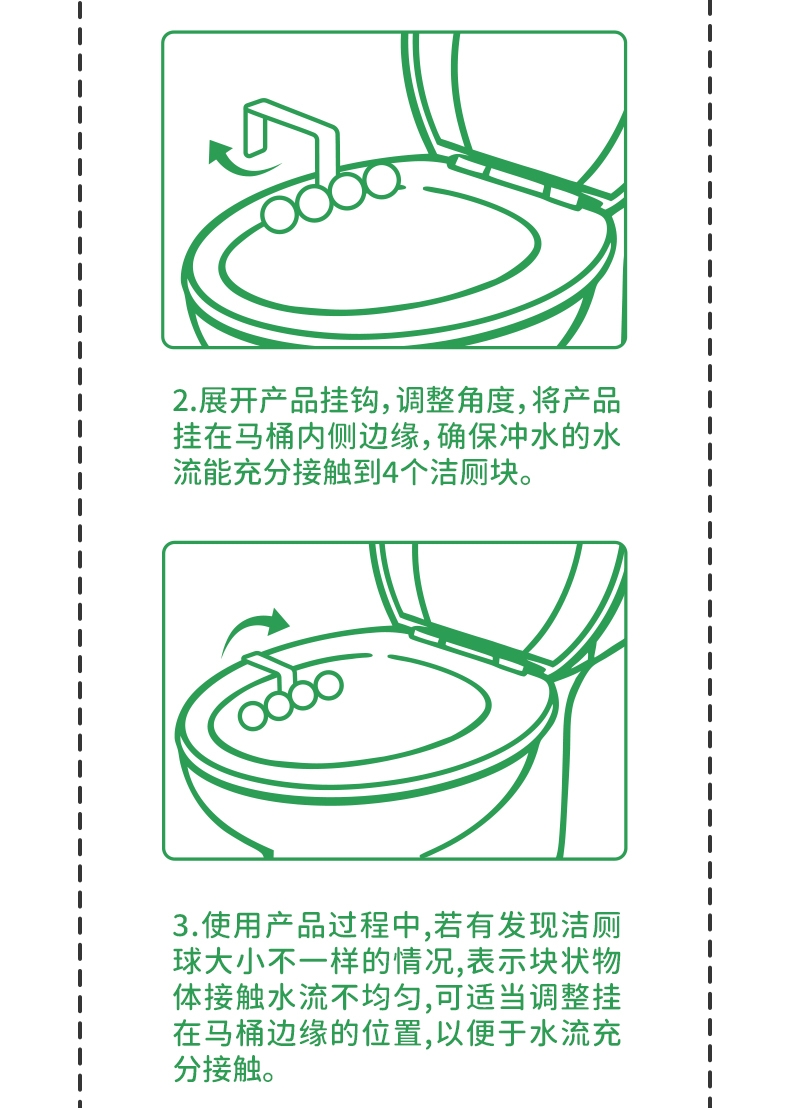 2.展开产品挂钩,调整角度,将产品挂在马桶内侧边缘,确保冲水的水流能充分接触到4个洁厕块。

3.使用产品过程中,若有发现洁厕球大小不一样的情况,表示块状物体接触水流不均匀,可适当调整挂在马桶边缘的位置,以便于水流充分接触。