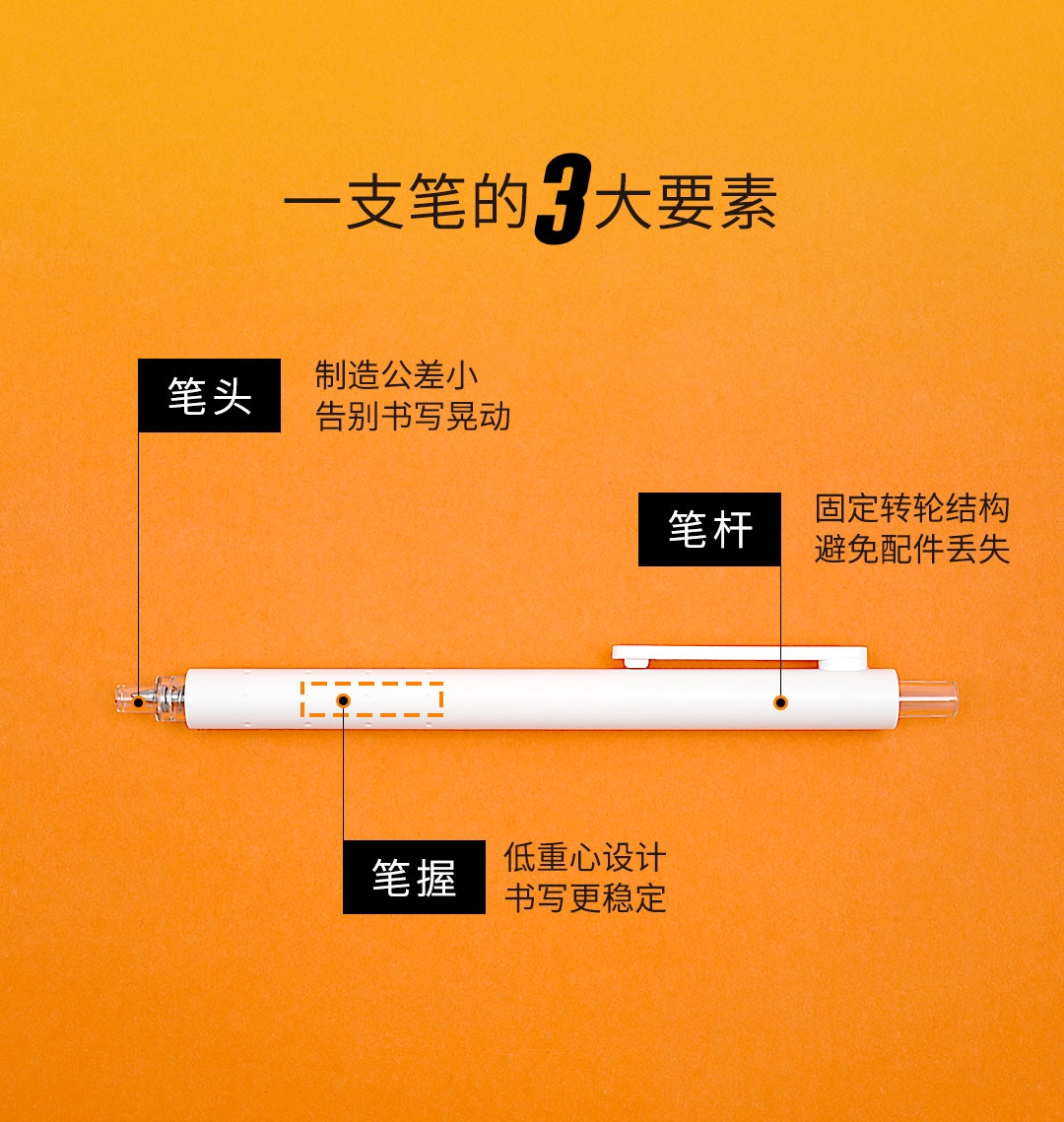 一支笔的3大要素

笔头

制造公差小
告别书写晃动

笔杆

固定转轮结构
避免配件丢失

笔握

低重心设计
书写更稳定