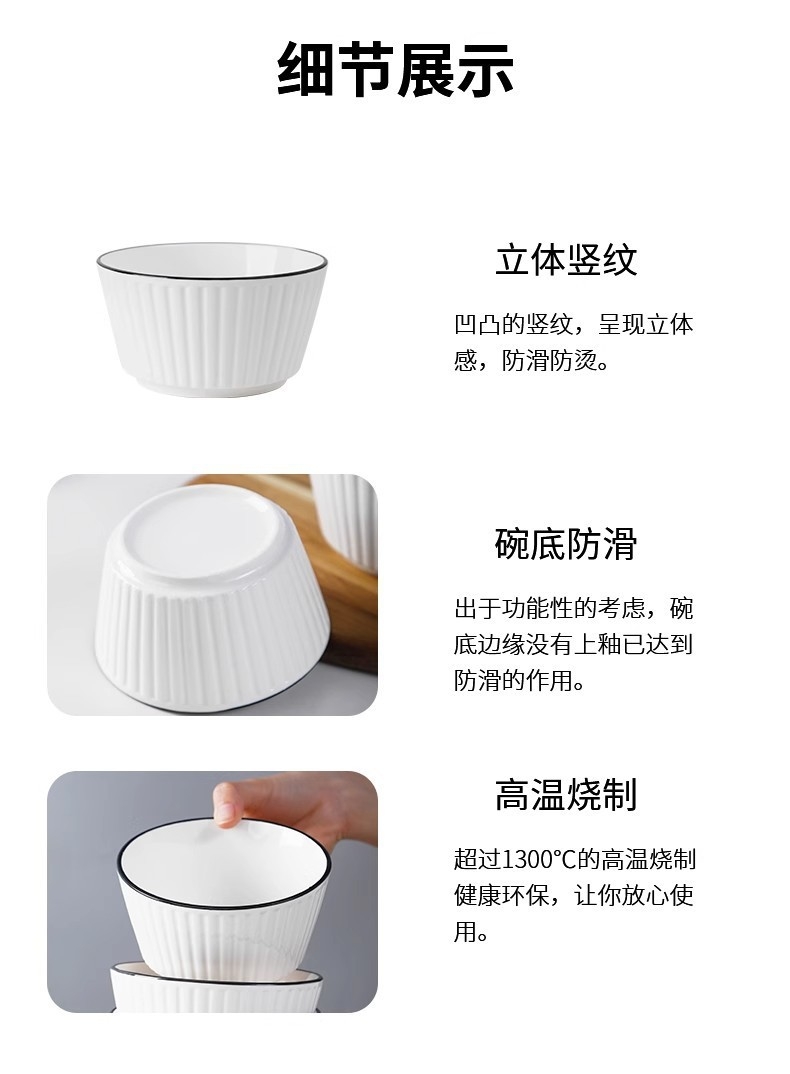 细节展示

立体竖纹

凹凸的竖纹，呈现立体感，防滑防烫。

碗底防滑

出于功能性的考虑，碗底边缘没有上釉已达到防滑的作用。

高温烧制

超过1300°C的高温烧制健康环保，让你放心使用。