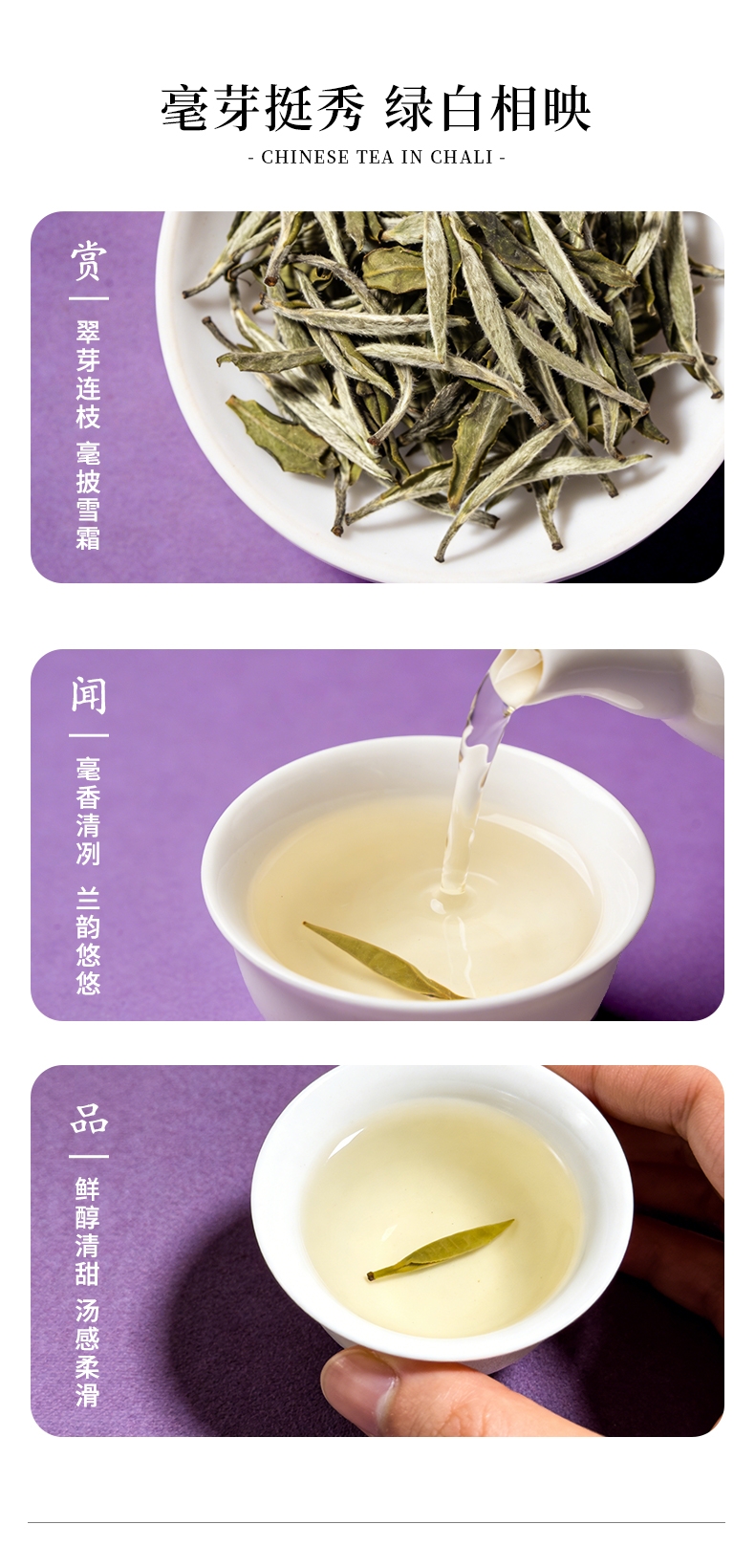 毫芽挺秀 绿白相映

- CHINESE TEA IN CHALI -

赏

翠芽连枝 毫披雪霜

闻

毫香清冽 兰韵悠悠

品

鲜醇清甜 汤感柔滑