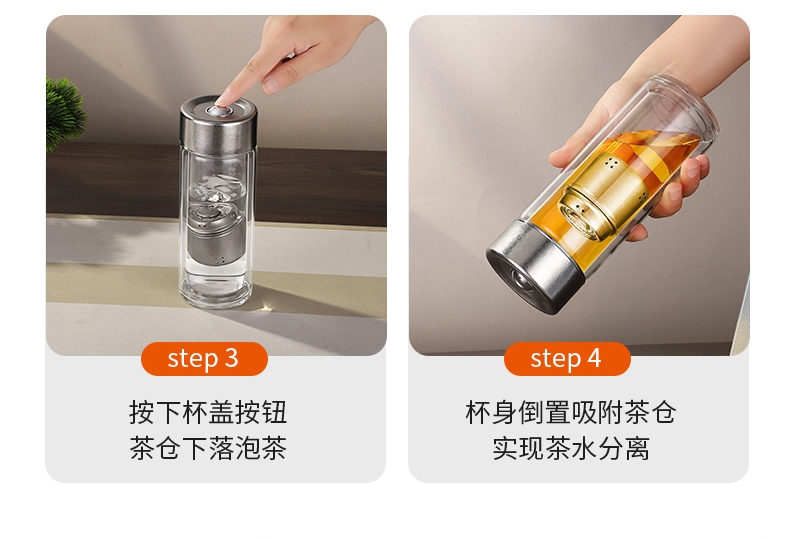 step 3

按下杯盖按钮
茶仓下落泡茶

step 4

杯身倒置吸附茶仓
实现茶水分离