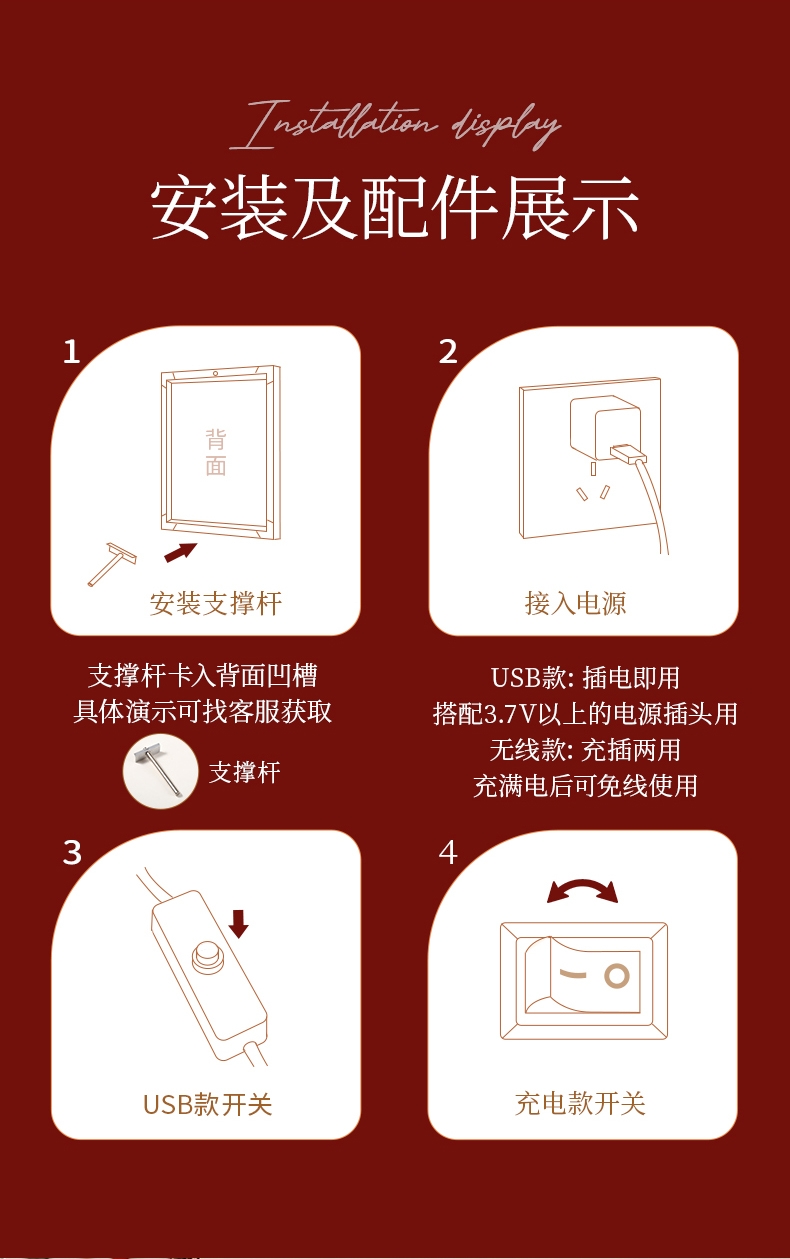 Installation display

安装及配件展示

1

背面

安装支撑杆

支撑杆卡入背面凹槽
具体演示可找客服获取

支撑杆

2

接入电源

USB款: 插电即用
搭配3.7V以上的电源插头用
无线款: 充插两用
充满电后可免线使用

3

USB款开关

4

充电款开关