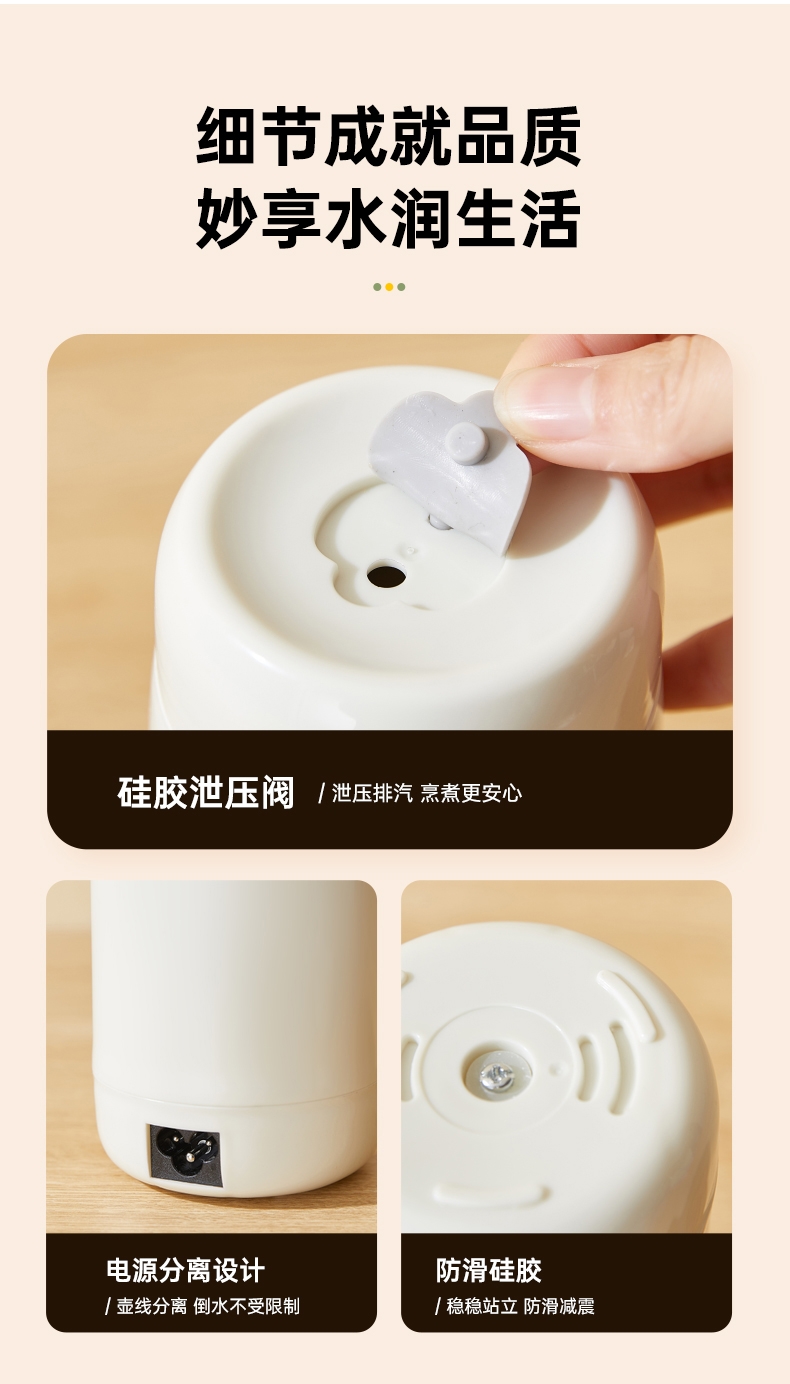 细节成就品质
妙享水润生活

硅胶泄压阀 / 泄压排汽 烹煮更安心

电源分离设计
/ 壶线分离 倒水不受限制

防滑硅胶
/ 稳稳站立 防滑减震