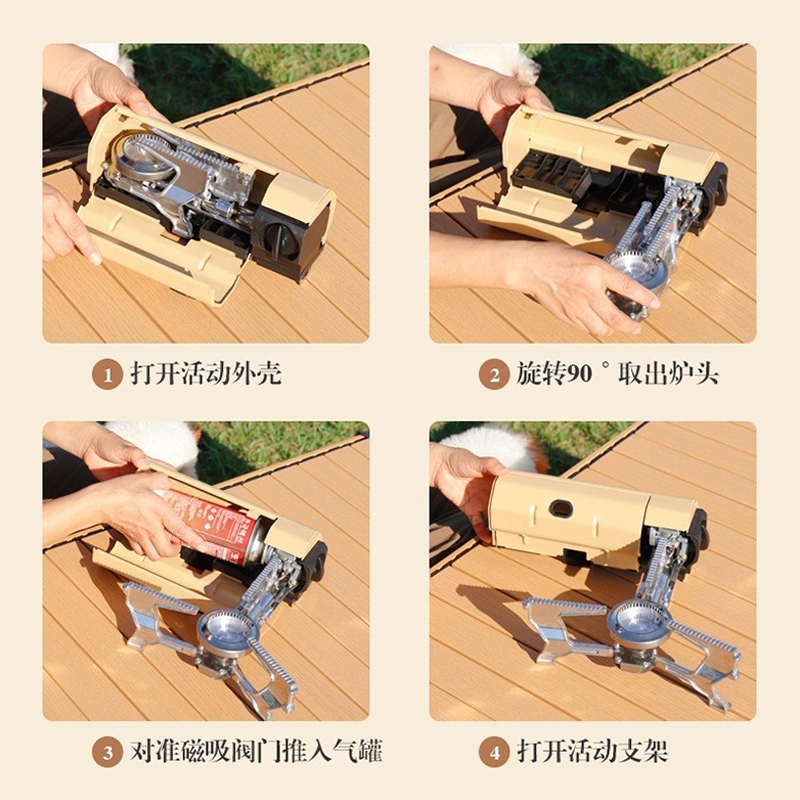 1 打开活动外壳

2 旋转90° 取出炉头

3 对准磁吸阀门推入气罐

4 打开活动支架