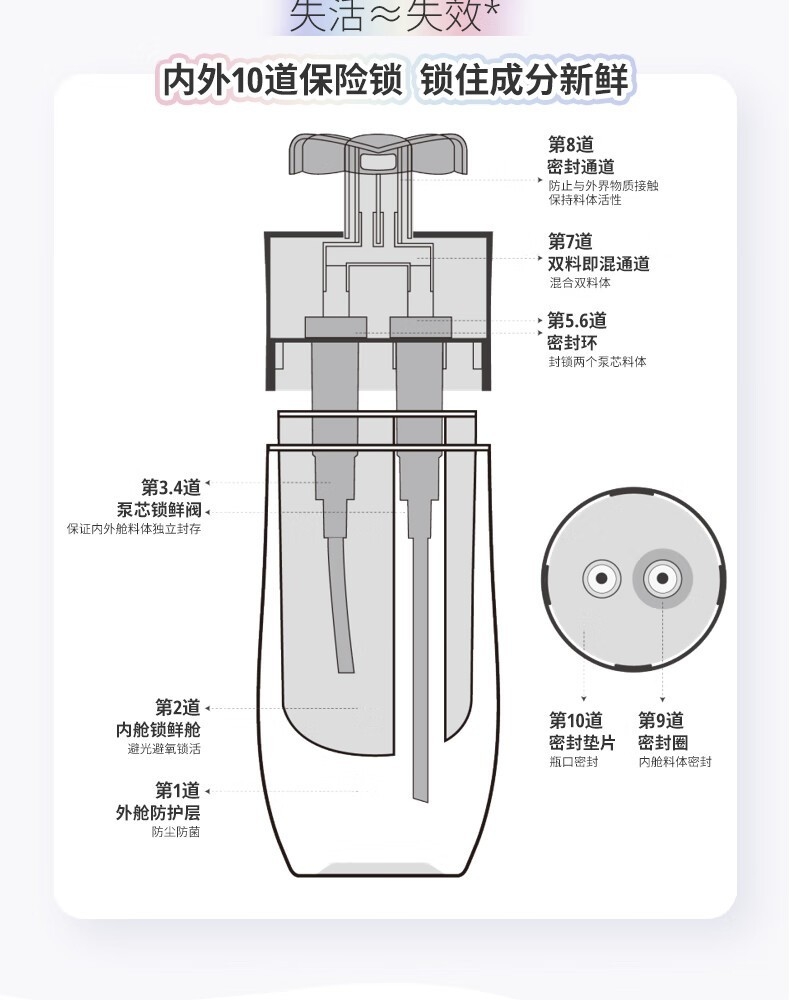 失活≈失效*

内外10道保险锁 锁住成分新鲜

第8道
密封通道
防止与外界物质接触
保持料体活性

第7道
双料即混通道
混合双料体

第5.6道
密封环
封锁两个泵芯料体

第3.4道
泵芯锁鲜阀
保证内外舱料体独立封存

第2道
内舱锁鲜舱
避光避氧锁活

第1道
外舱防护层
防尘防菌

第10道
密封垫片
瓶口密封

第9道
密封圈
内舱料体密封