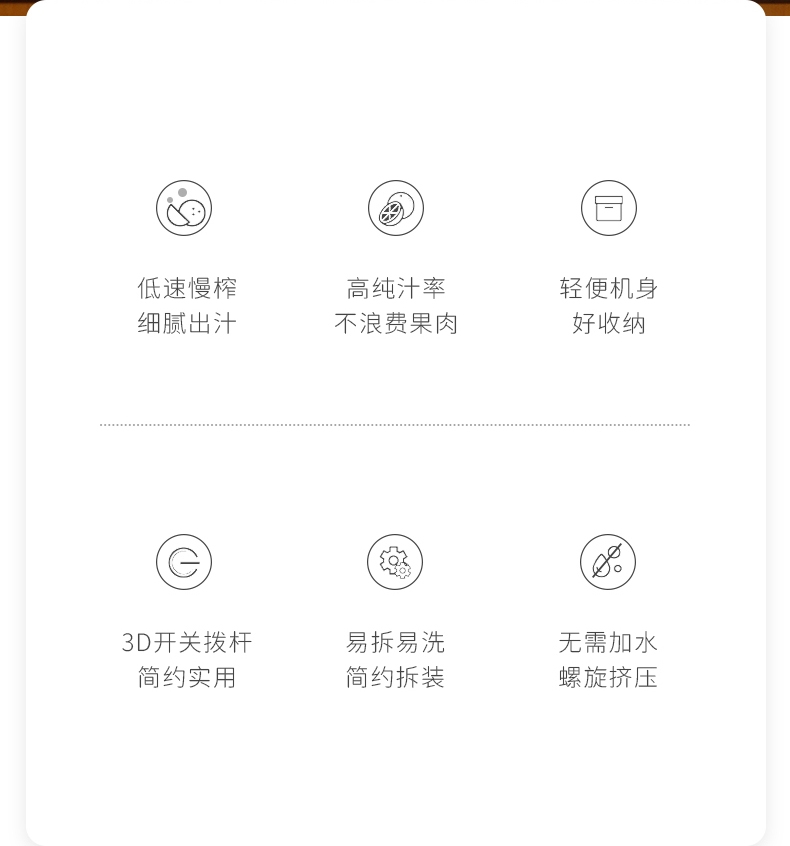 低速慢榨
细腻出汁

高纯汁率
不浪费果肉

轻便机身
好收纳

3D开关拨杆
简约实用

易拆易洗
简约拆装

无需加水
螺旋挤压