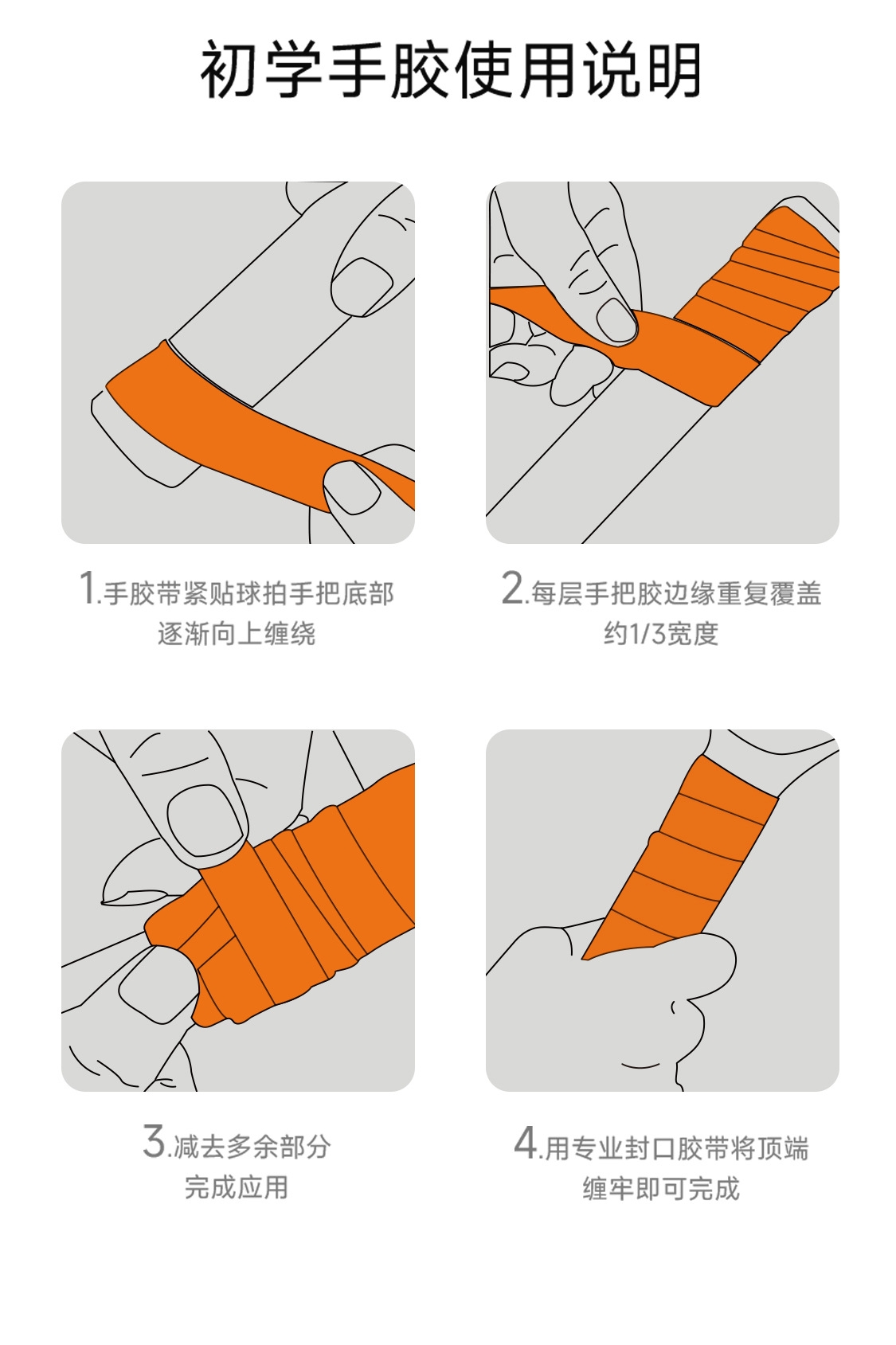 初学手胶使用说明

1.手胶带紧贴球拍手把底部
逐渐向上缠绕

2.每层手把胶边缘重复覆盖
约1/3宽度

3.减去多余部分
完成应用

4.用专业封口胶带将顶端
缠牢即可完成