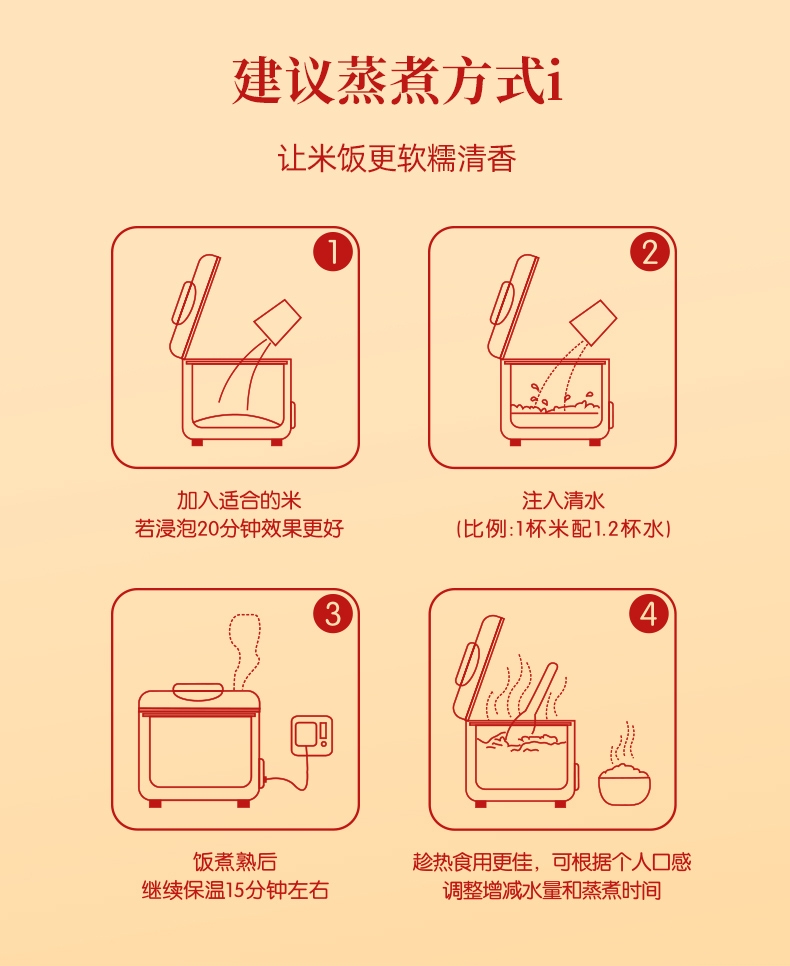 建议蒸煮方式i

让米饭更软糯清香

1

加入适合的米
若浸泡20分钟效果更好

2

注入清水
(比例:1杯米配1.2杯水)

3

饭煮熟后
继续保温15分钟左右

4

趁热食用更佳，可根据个人口感
调整增减水量和蒸煮时间