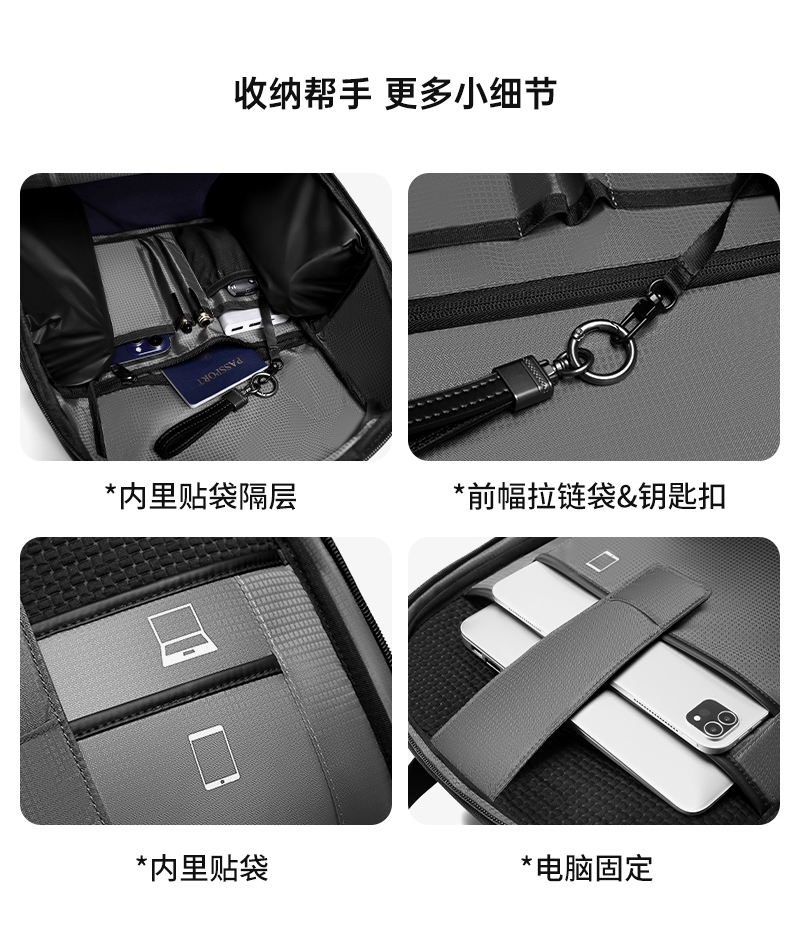 收纳帮手 更多小细节

PASSPORT

*内里贴袋隔层

*前幅拉链袋&钥匙扣

*内里贴袋

*电脑固定