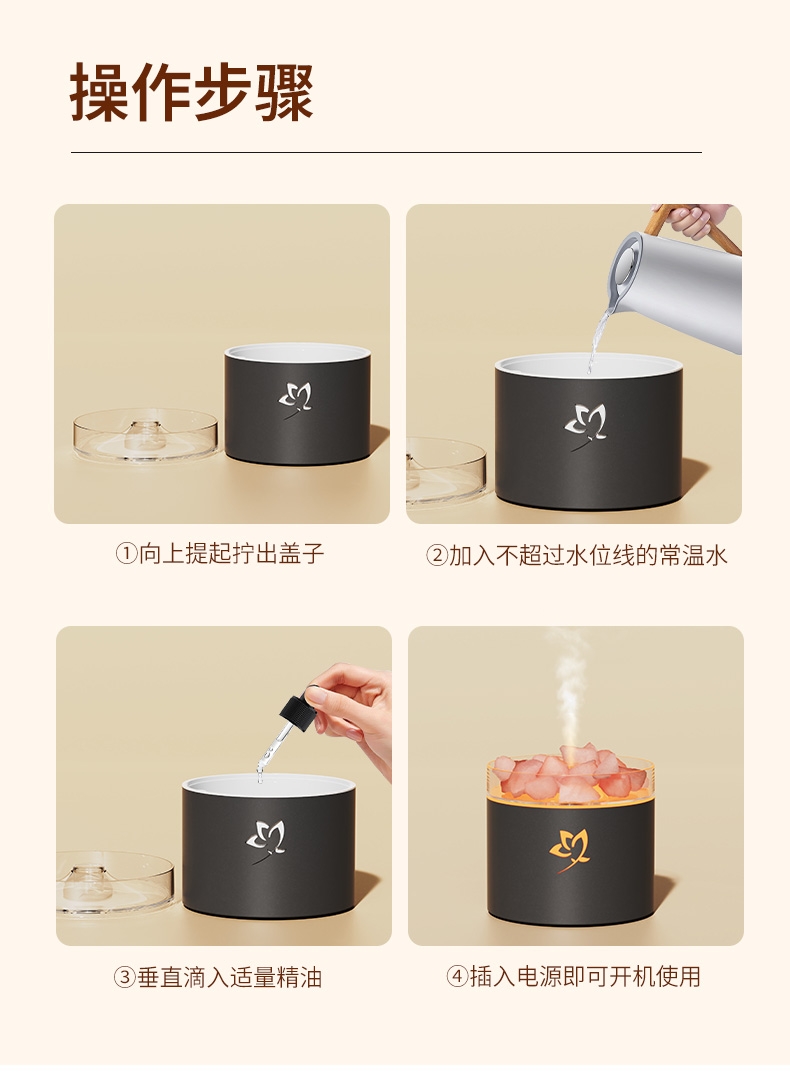 操作步骤

①向上提起拧出盖子

②加入不超过水位线的常温水

③垂直滴入适量精油

④插入电源即可开机使用