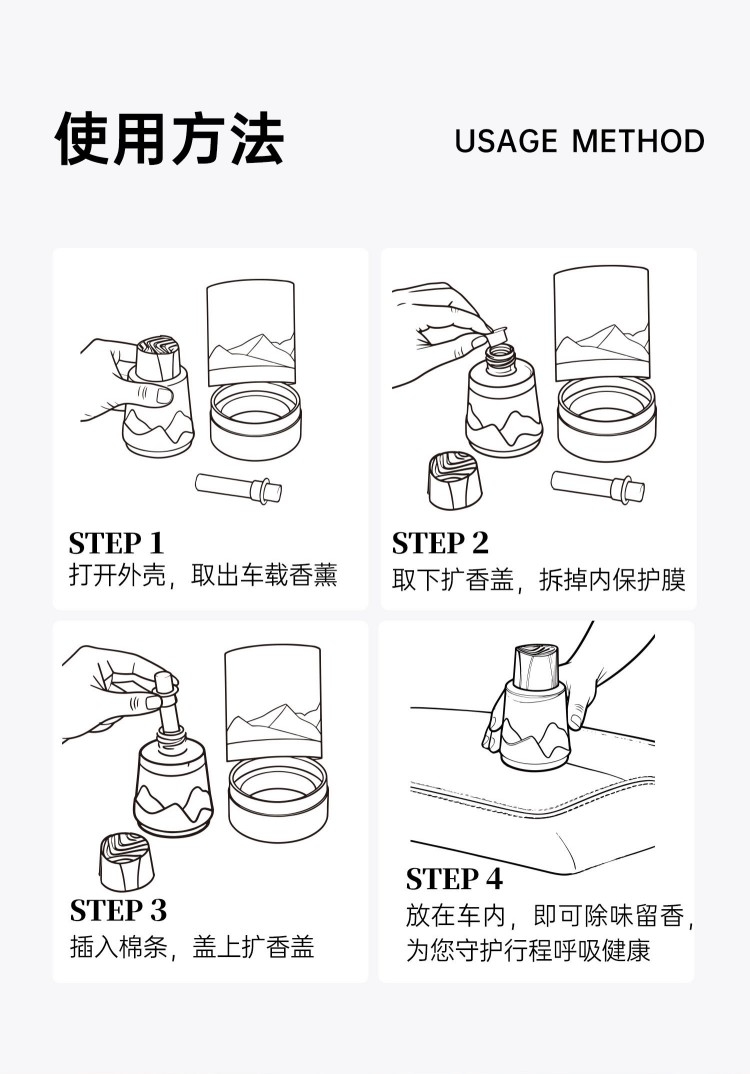 使用方法

USAGE METHOD

STEP 1
打开外壳，取出车载香薰

STEP 2
取下扩香盖，拆掉内保护膜

STEP 3
插入棉条，盖上扩香盖

STEP 4
放在车内，即可除味留香，为您守护行程呼吸健康