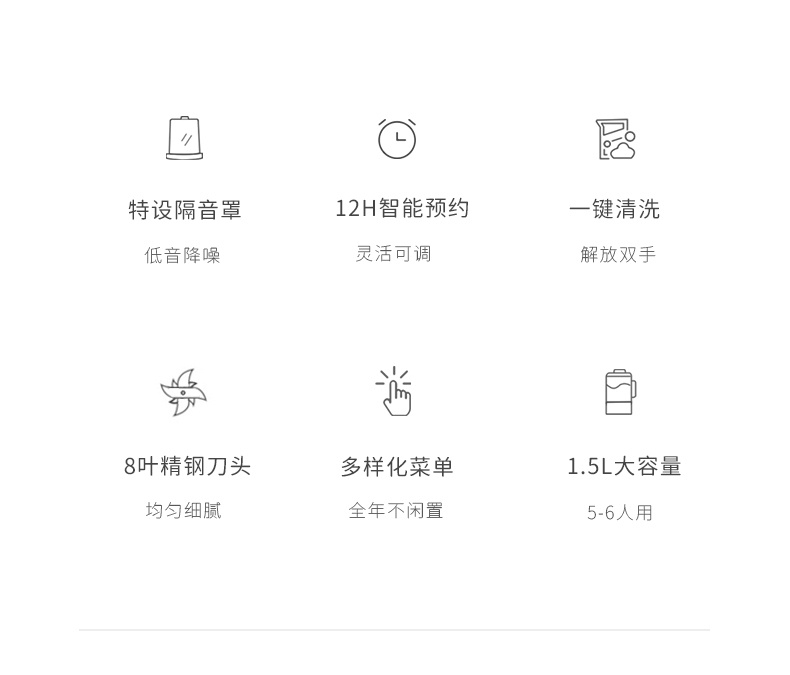 特设隔音罩
低音降噪

12H智能预约
灵活可调

一键清洗
解放双手

8叶精钢刀头
均匀细腻

多样化菜单
全年不闲置

1.5L大容量
5-6人用