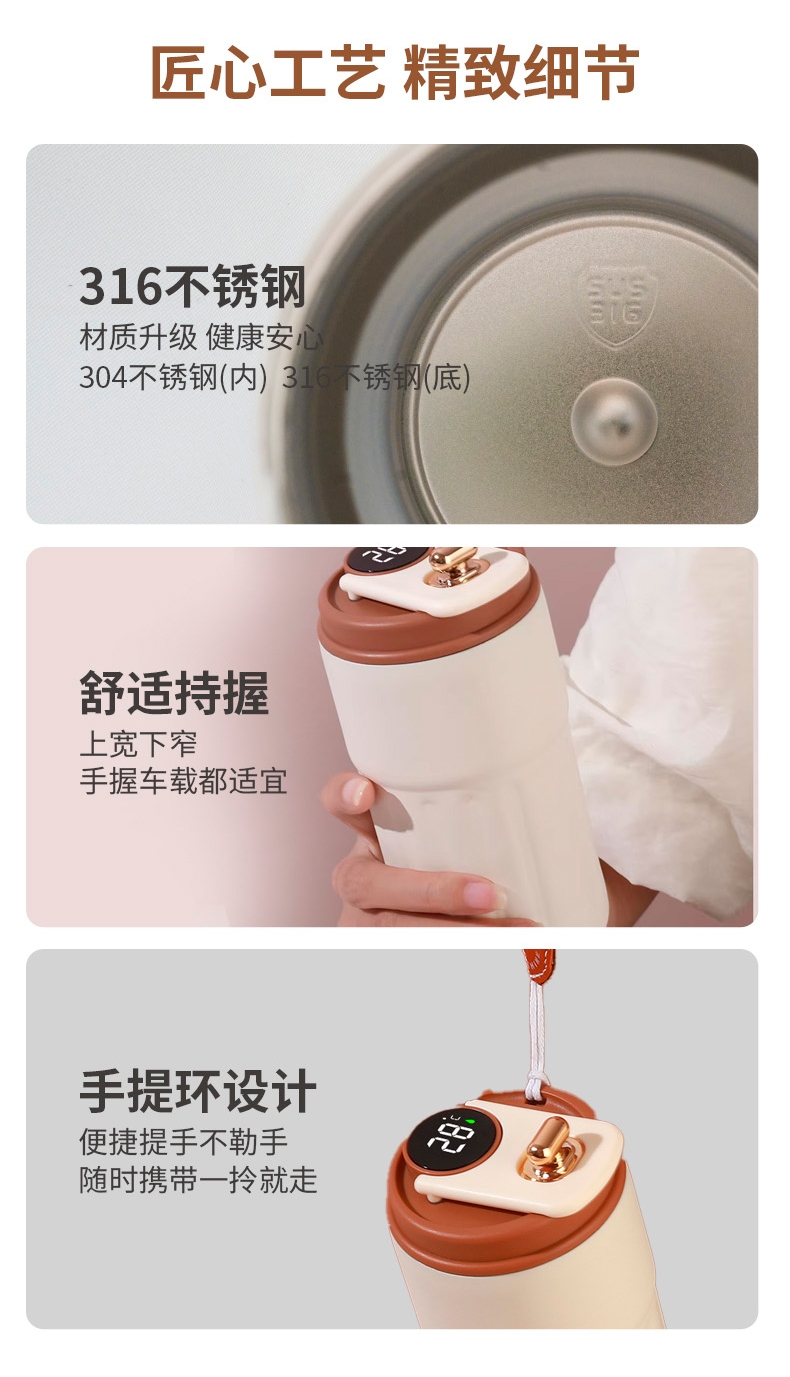 匠心工艺 精致细节

316不锈钢
材质升级 健康安心
304不锈钢(内) 316不锈钢(底)

SUS 316

舒适持握
上宽下窄
手握车载都适宜

手提环设计
便捷提手不勒手
随时携带一拎就走

28