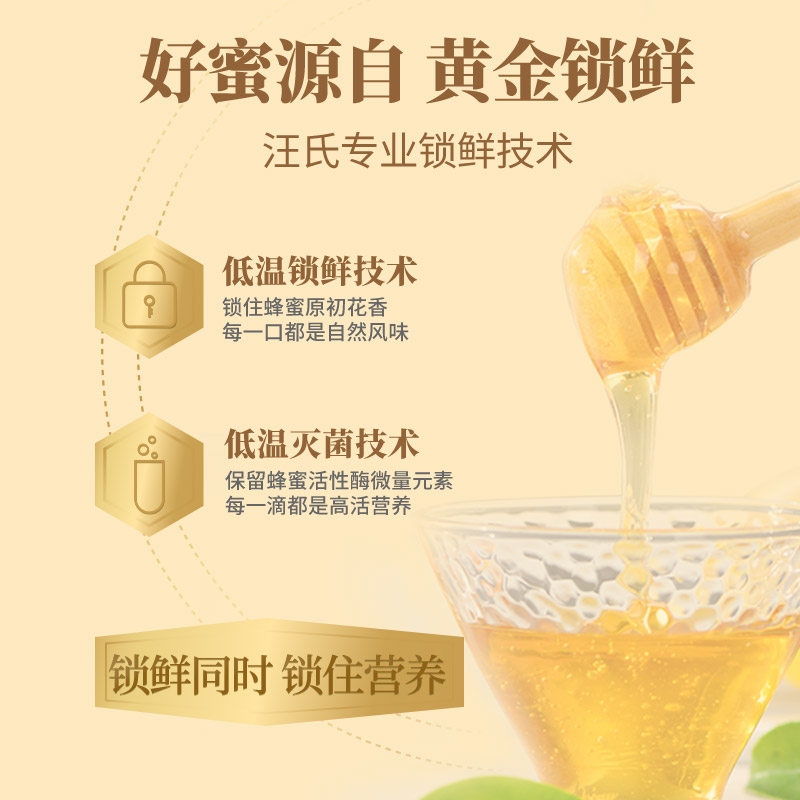 好蜜源自 黄金锁鲜

汪氏专业锁鲜技术

低温锁鲜技术
锁住蜂蜜原初花香
每一口都是自然风味

低温灭菌技术
保留蜂蜜活性酶微量元素
每一滴都是高活营养

锁鲜同时 锁住营养