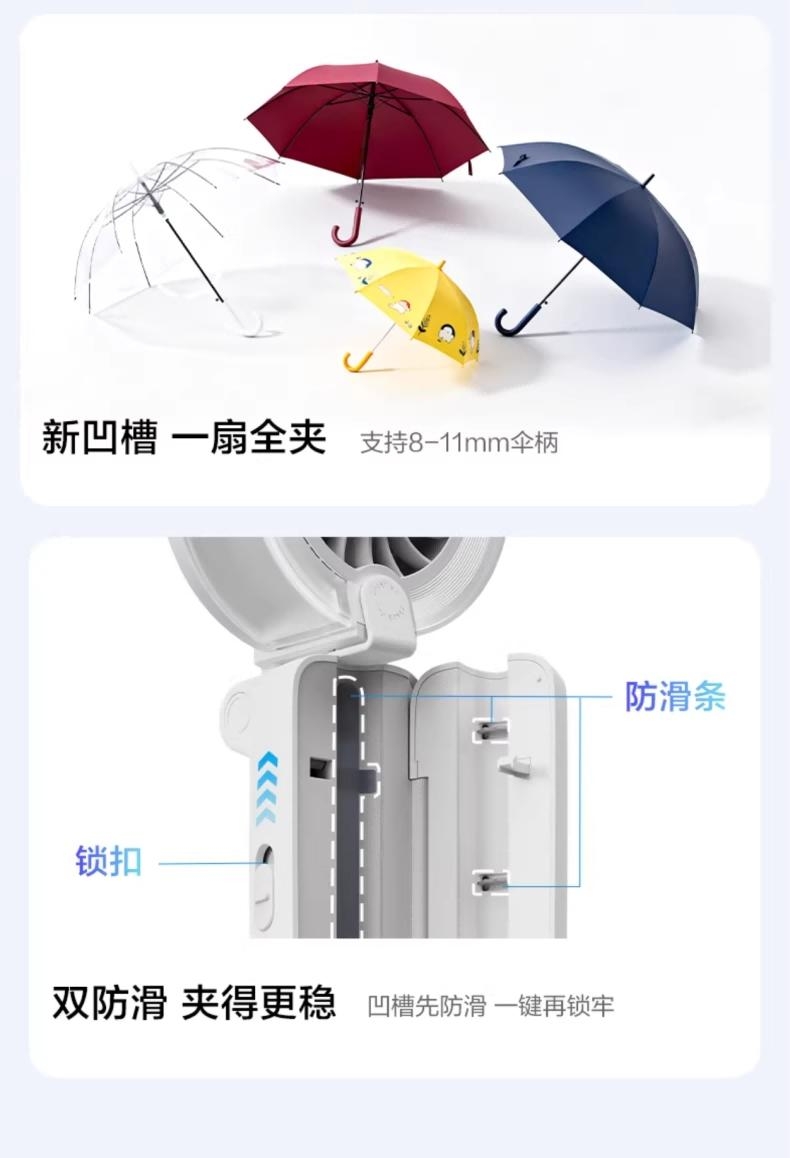 新凹槽 一扇全夹 支持8-11mm伞柄

防滑条

锁扣

双防滑 夹得更稳 凹槽先防滑 一键再锁牢