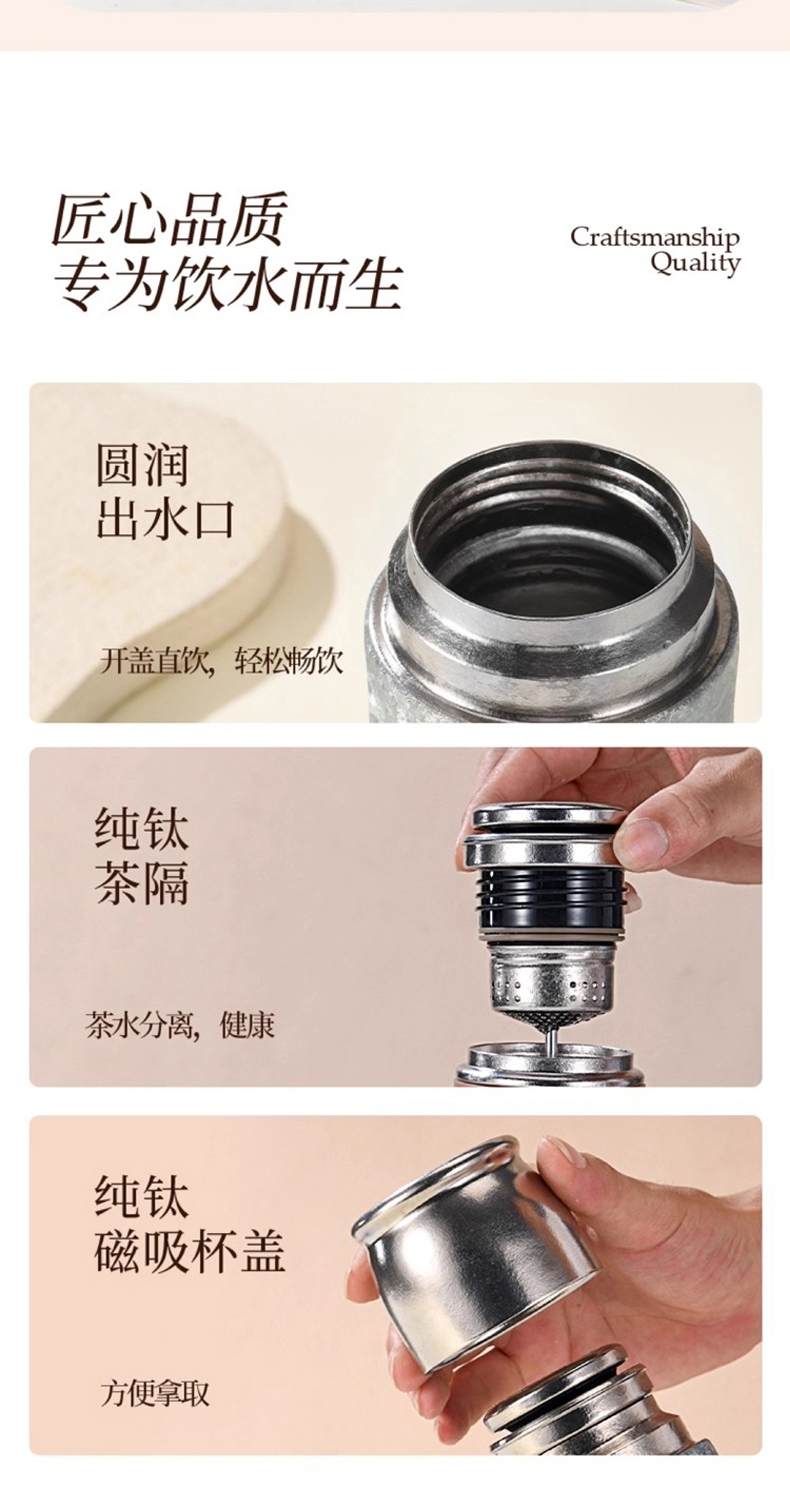 匠心品质
专为饮水而生

Craftsmanship
Quality

圆润
出水口

开盖直饮，轻松畅饮

纯钛
茶隔

茶水分离，健康

纯钛
磁吸杯盖

方便拿取