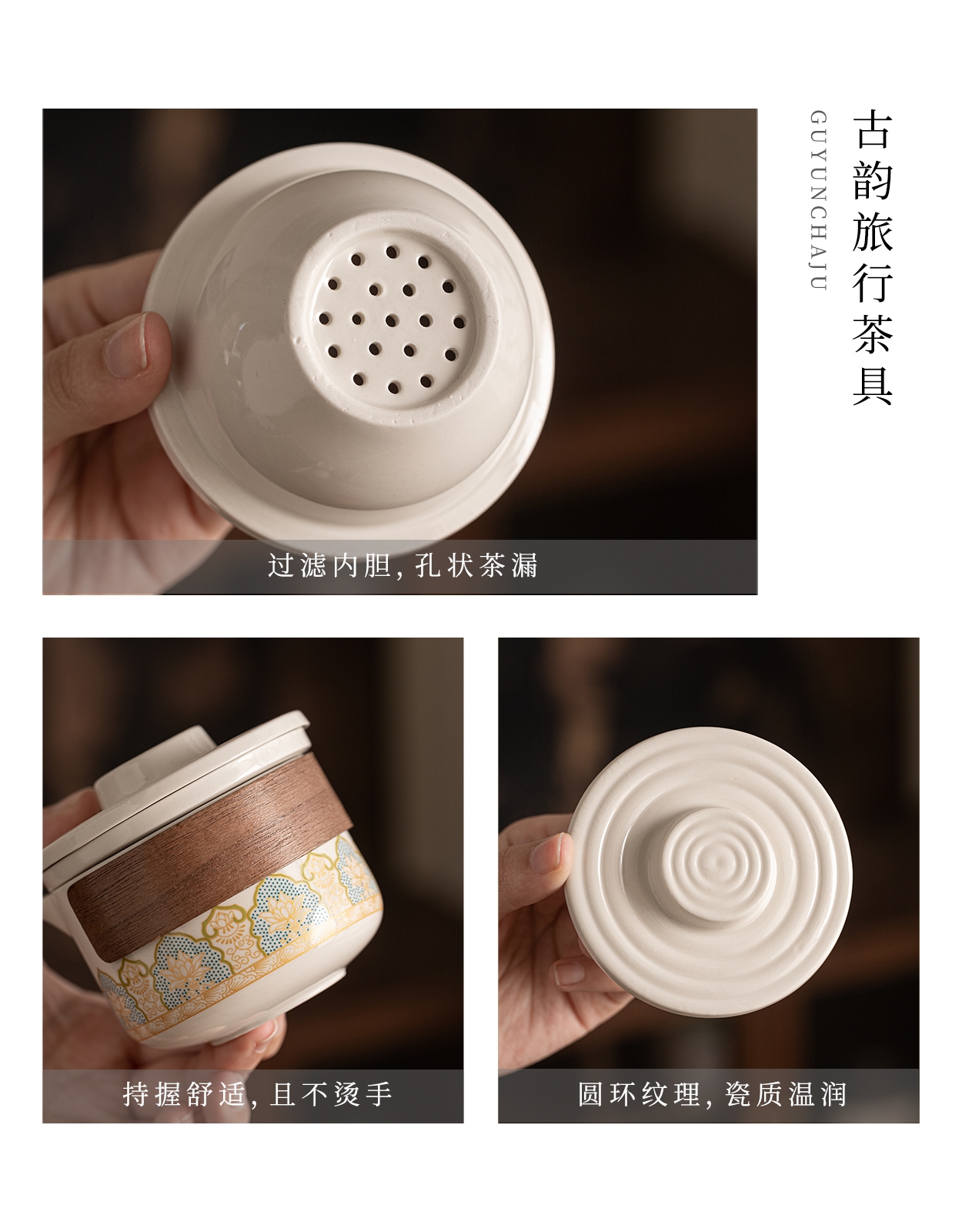 古韵旅行茶具

GUYUNCHAJU

过滤内胆，孔状茶漏

持握舒适，且不烫手

圆环纹理，瓷质温润