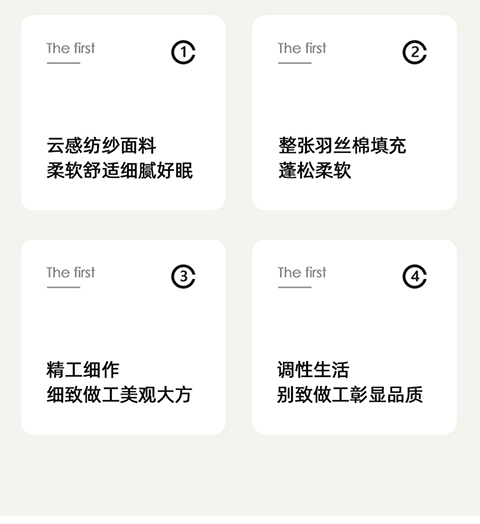 The first

1

云感纺纱面料
柔软舒适细腻好眠

The first

2

整张羽丝棉填充
蓬松柔软

The first

3

精工细作
细致做工美观大方

The first

4

调性生活
别致做工彰显品质