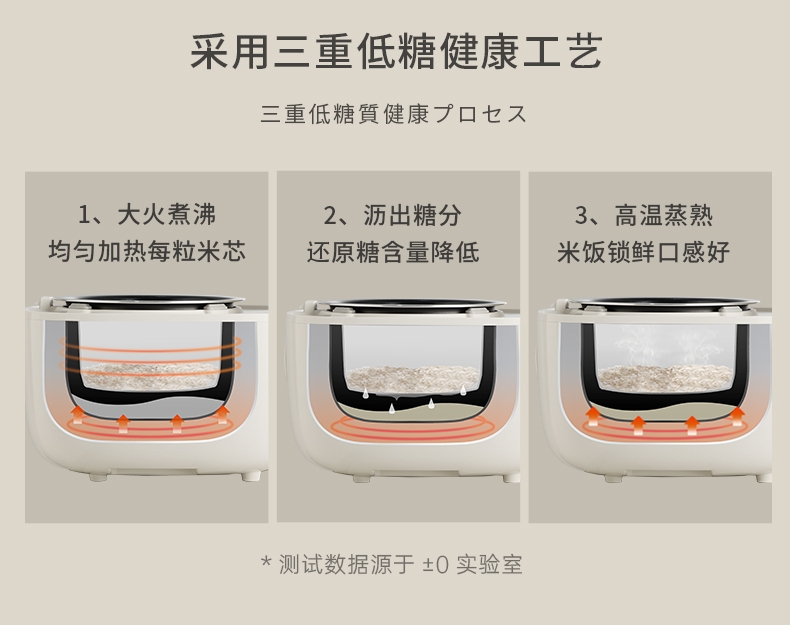 采用三重低糖健康工艺

三重低糖質健康プロセス

1、大火煮沸
均匀加热每粒米芯

2、沥出糖分
还原糖含量降低

3、高温蒸熟
米饭锁鲜口感好

* 测试数据源于 ±0 实验室