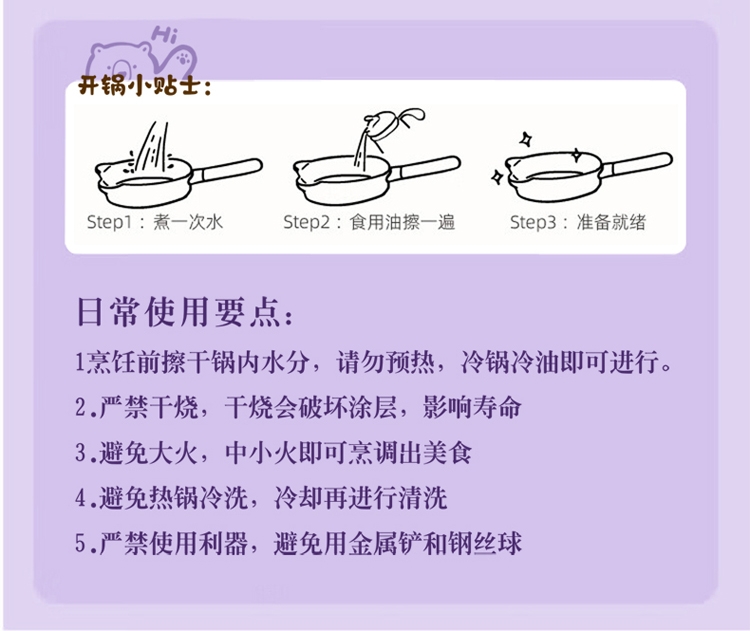 Hi

开锅小贴士:

Step1：煮一次水

Step2：食用油擦一遍

Step3：准备就绪

日常使用要点:

1烹饪前擦干锅内水分，请勿预热，冷锅冷油即可进行。

2.严禁干烧，干烧会破坏涂层，影响寿命

3.避免大火，中小火即可烹调出美食

4.避免热锅冷洗，冷却再进行清洗

5.严禁使用利器，避免用金属铲和钢丝球