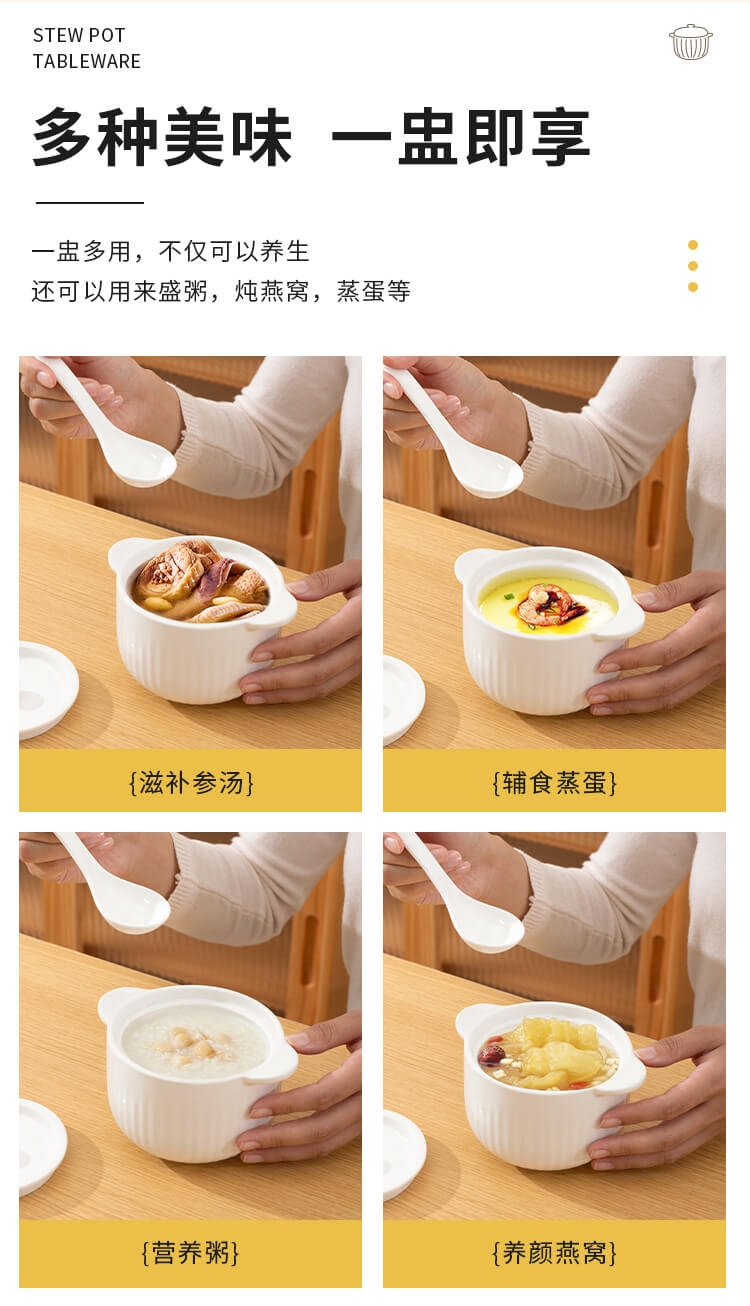 STEW POT
TABLEWARE

多种美味 一盅即享

一盅多用，不仅可以养生
还可以用来盛粥，炖燕窝，蒸蛋等

{滋补参汤}

{辅食蒸蛋}

{营养粥}

{养颜燕窝}