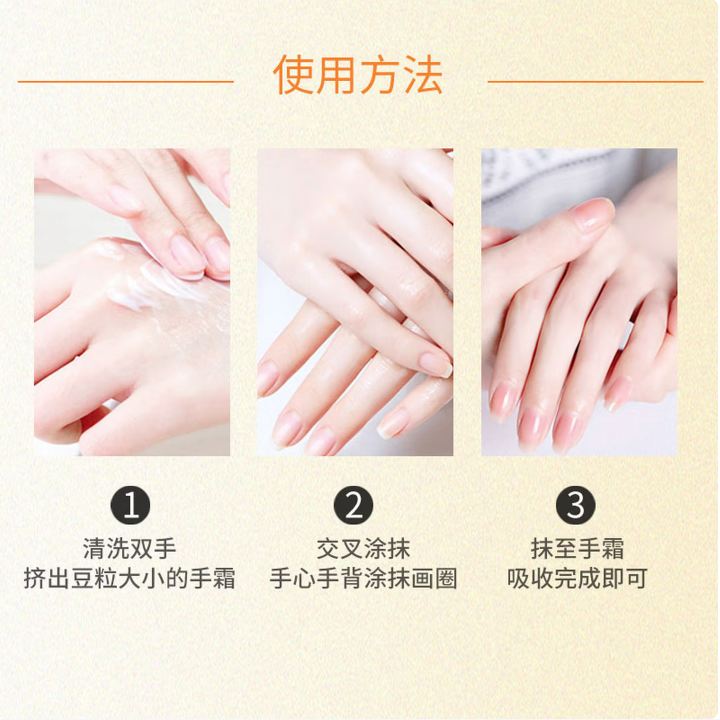 使用方法

1
清洗双手
挤出豆粒大小的手霜

2
交叉涂抹
手心手背涂抹画圈

3
抹至手霜
吸收完成即可