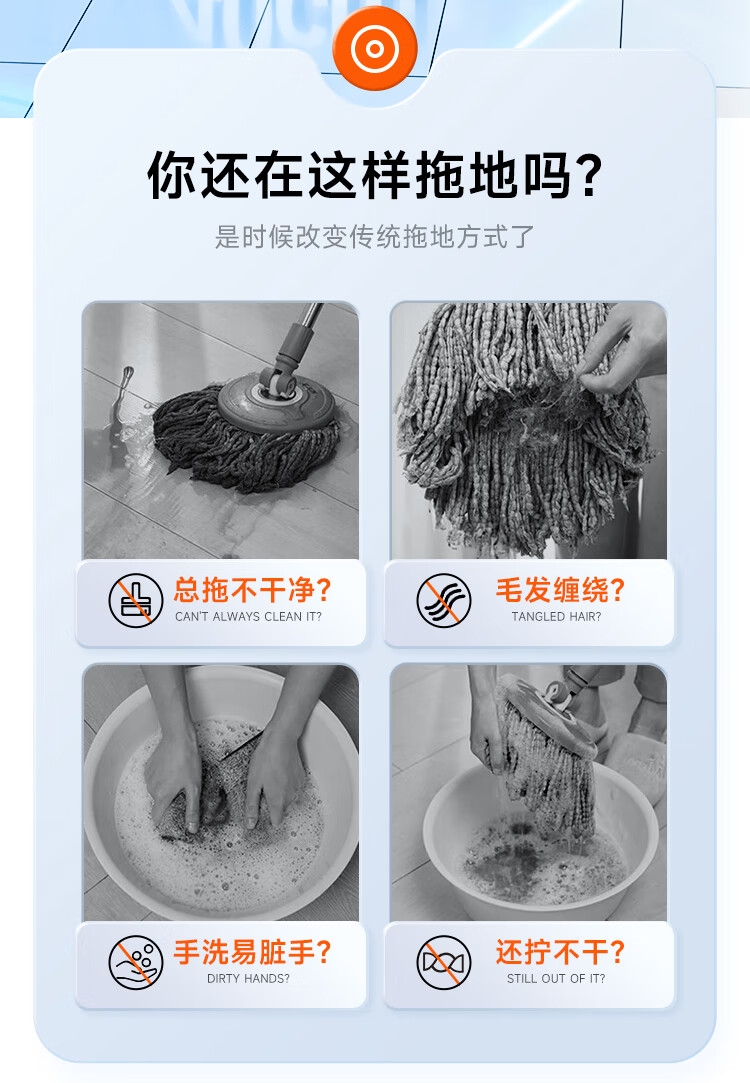 你还在这样拖地吗?

是时候改变传统拖地方式了

总拖不干净?
CAN'T ALWAYS CLEAN IT?

毛发缠绕?
TANGLED HAIR?

手洗易脏手?
DIRTY HANDS?

还拧不干?
STILL OUT OF IT?