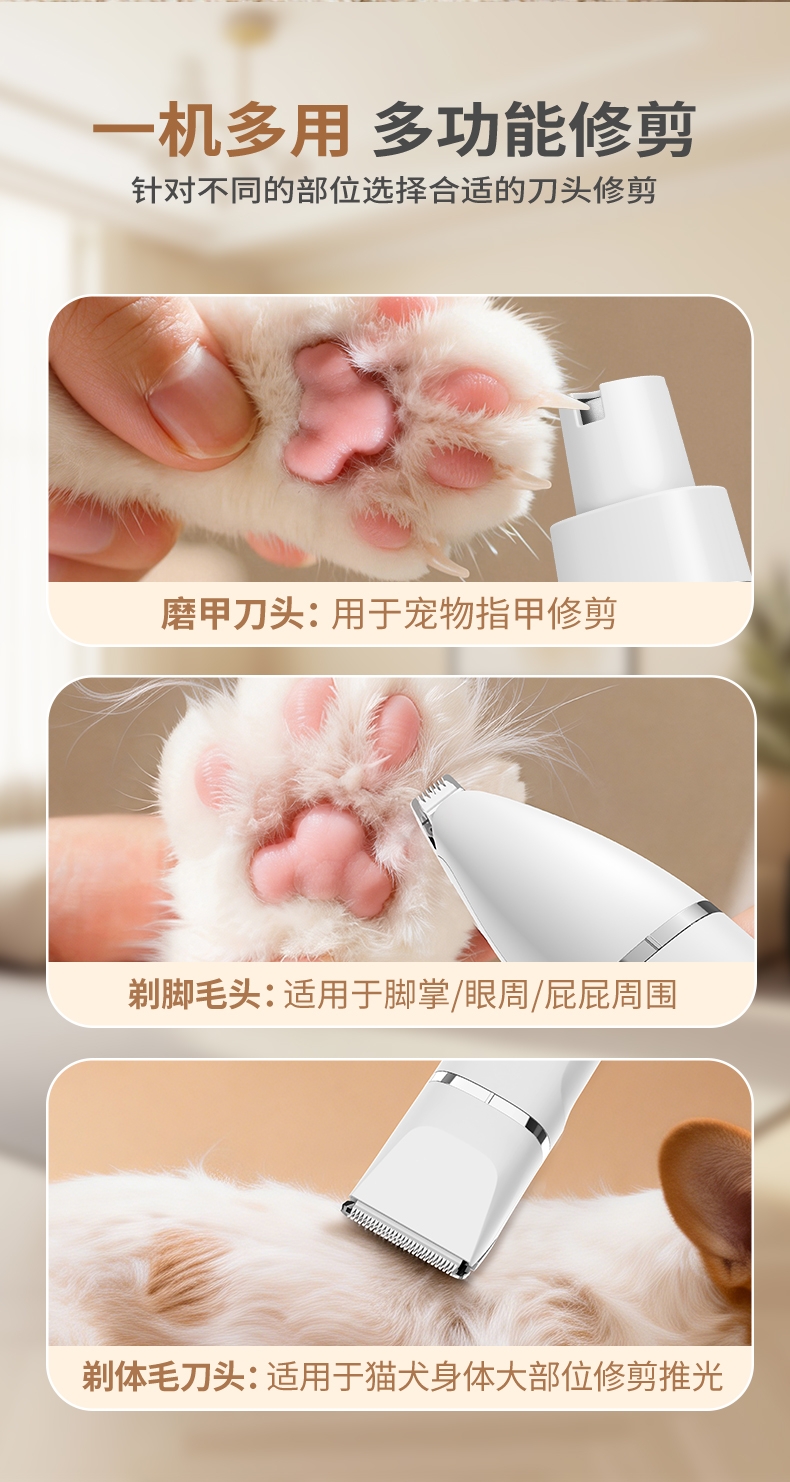 一机多用 多功能修剪

针对不同的部位选择合适的刀头修剪

磨甲刀头：用于宠物指甲修剪

剃脚毛头：适用于脚掌/眼周/屁屁周围

剃体毛刀头：适用于猫犬身体大部位修剪推光