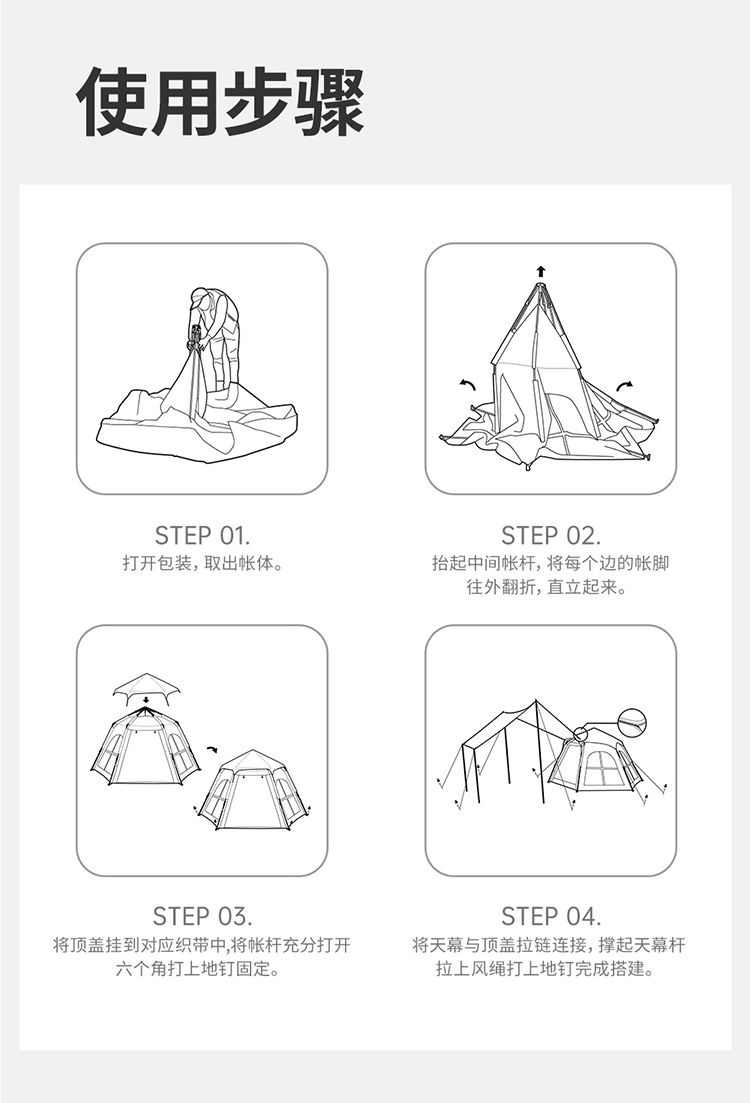 使用步骤

STEP 01.
打开包装，取出帐体。

STEP 02.
抬起中间帐杆，将每个边的帐脚往外翻折，直立起来。

STEP 03.
将顶盖挂到对应织带中,将帐杆充分打开六个角打上地钉固定。

STEP 04.
将天幕与顶盖拉链连接，撑起天幕杆拉上风绳打上地钉完成搭建。