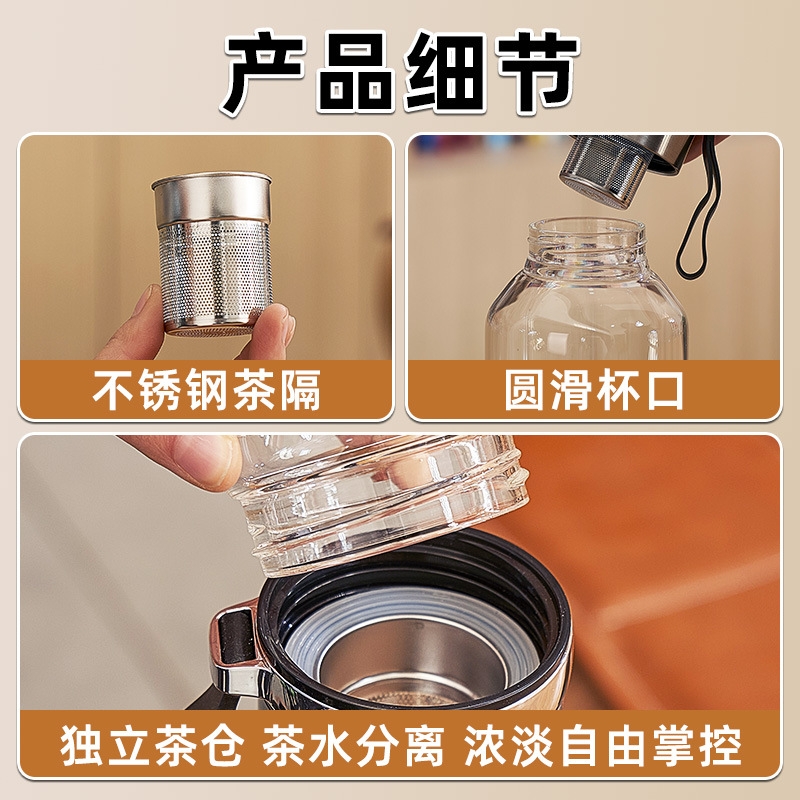 产品细节

不锈钢茶隔

圆滑杯口

独立茶仓 茶水分离 浓淡自由掌控