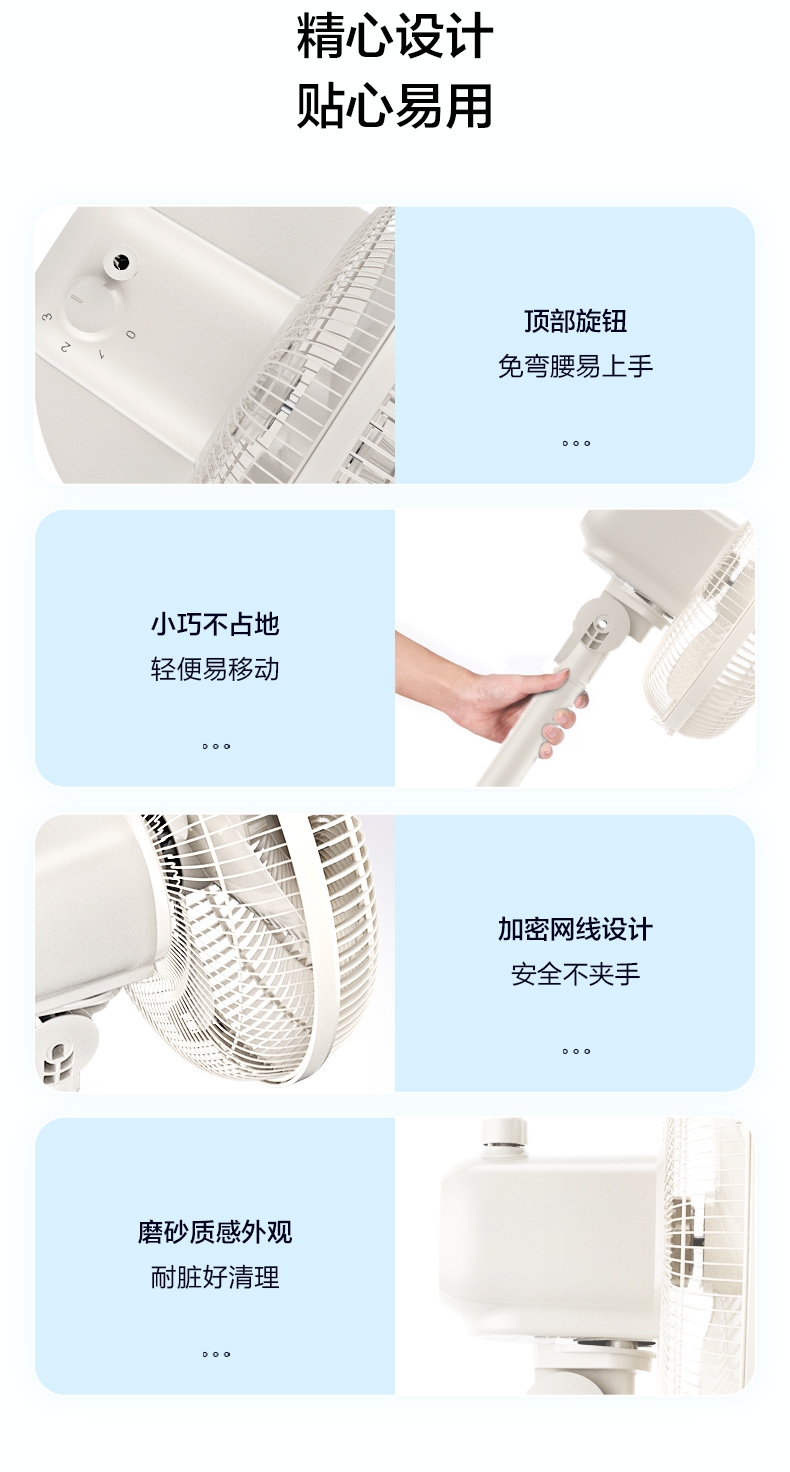 精心设计
贴心易用

3 2 1 0

顶部旋钮
免弯腰易上手

小巧不占地
轻便易移动

加密网线设计
安全不夹手

磨砂质感外观
耐脏好清理