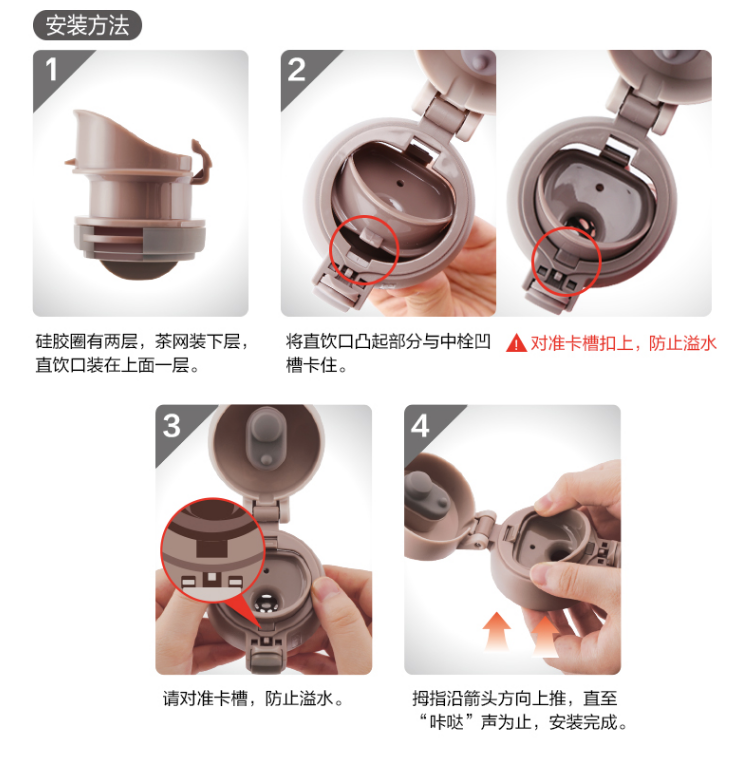 安装方法

1

硅胶圈有两层，茶网装下层，直饮口装在上面一层。

2

将直饮口凸起部分与中栓凹槽卡住。

对准卡槽扣上，防止溢水

3

请对准卡槽，防止溢水。

4

拇指沿箭头方向上推，直至“咔哒”声为止，安装完成。