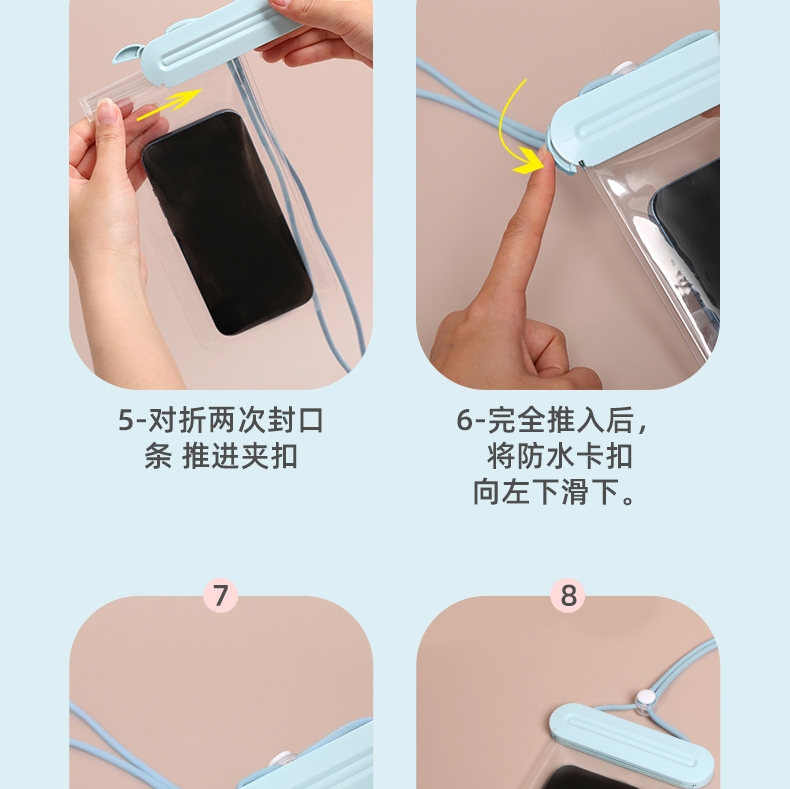 5-对折两次封口条 推进夹扣

6-完全推入后，将防水卡扣向左下滑下。

7

8